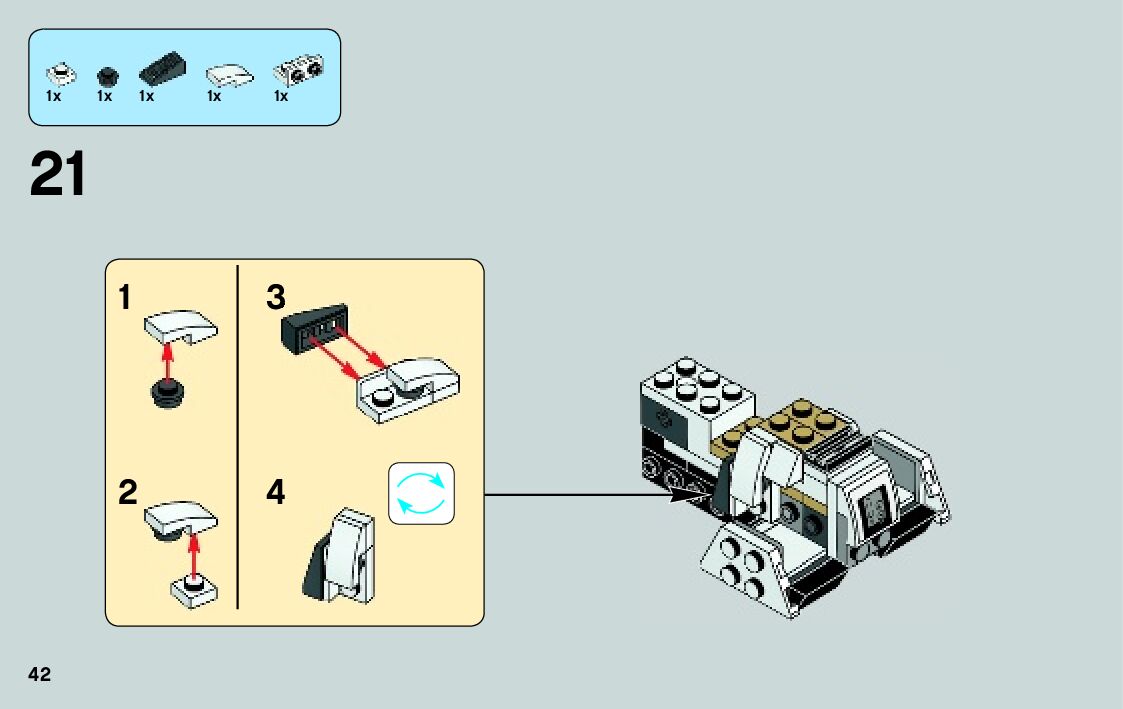 1x 1x 1x 1x 1x

21

1

2

3

4

42