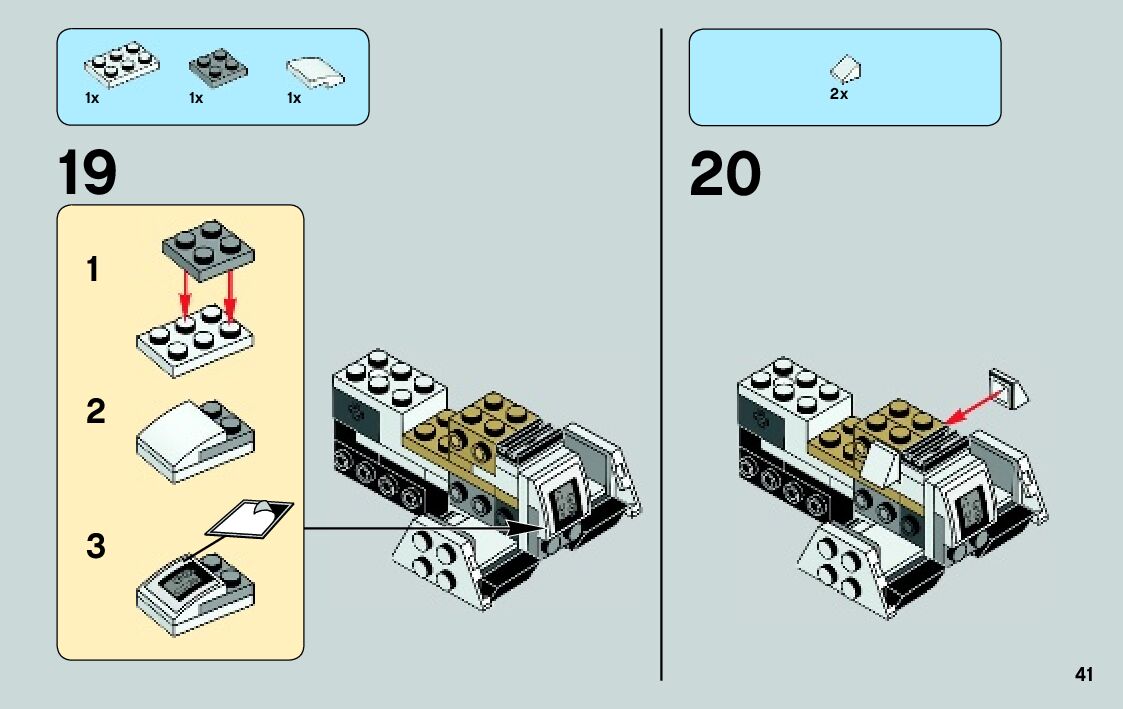 1x 1x 1x

19

1

2

3

2x

20

41