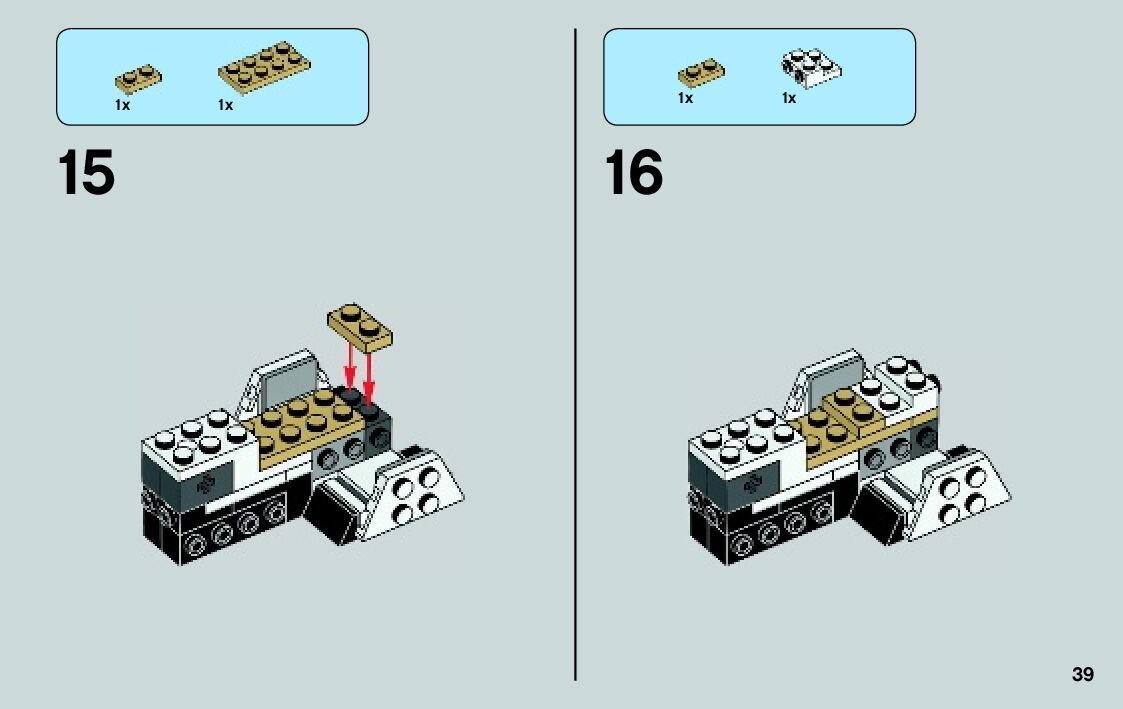 1x 1x

15

1x 1x

16

39