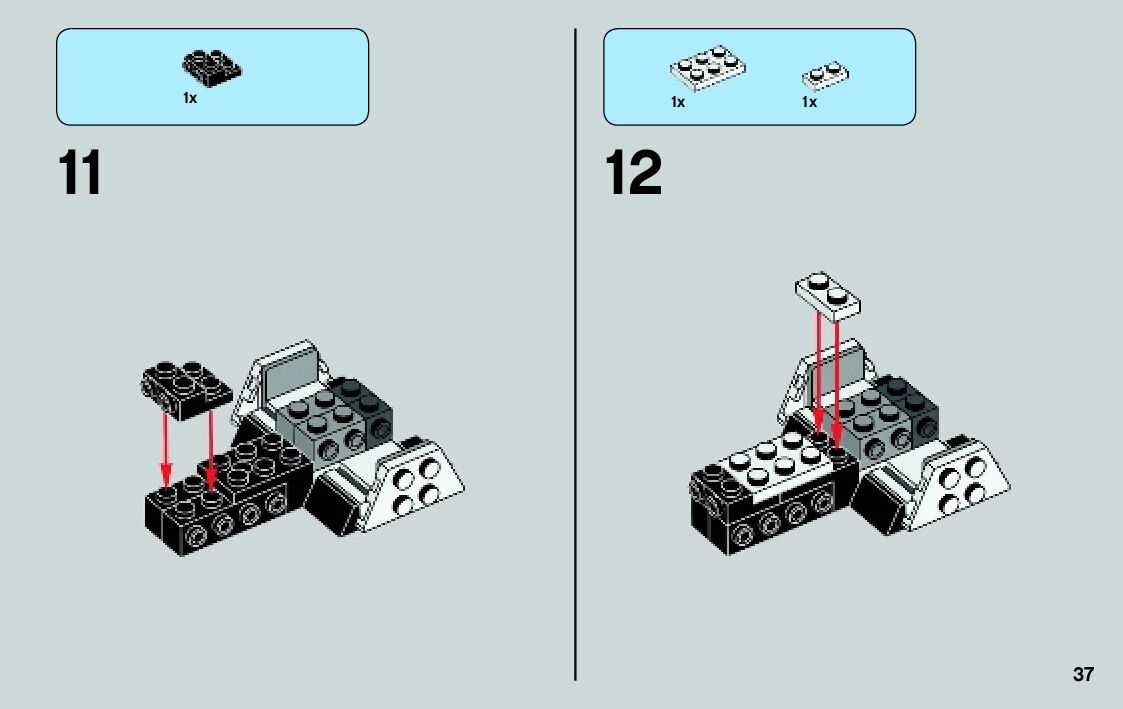 1x

11

1x 1x

12

37