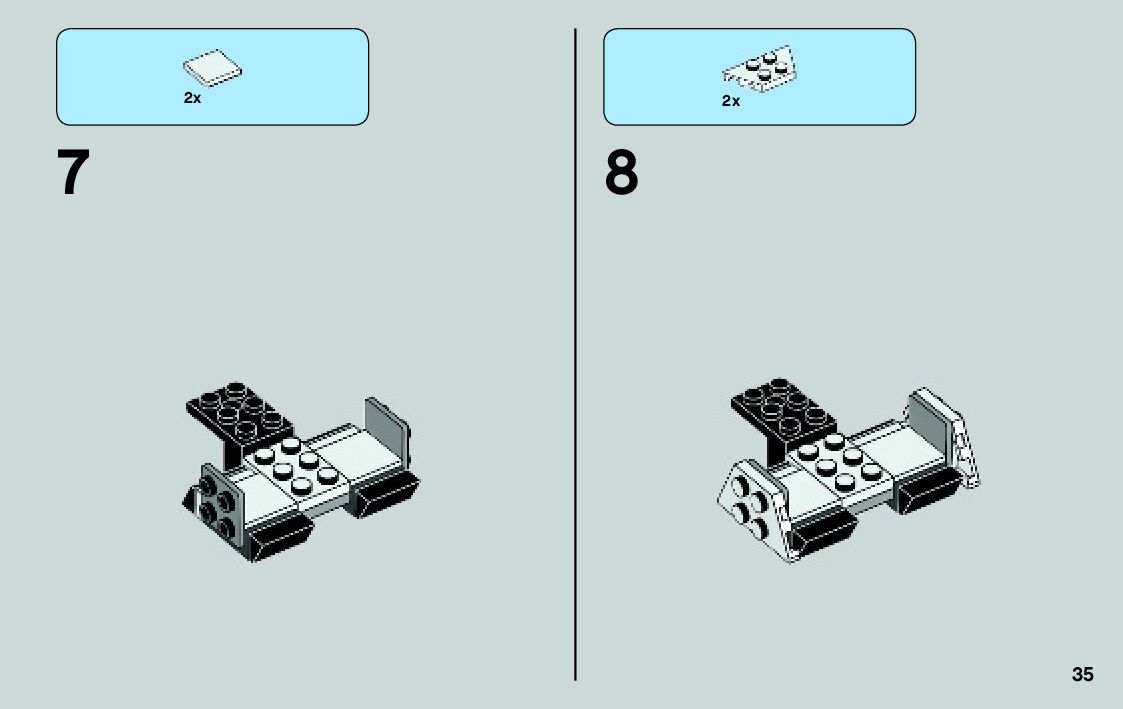 2x

7

2x

8

35