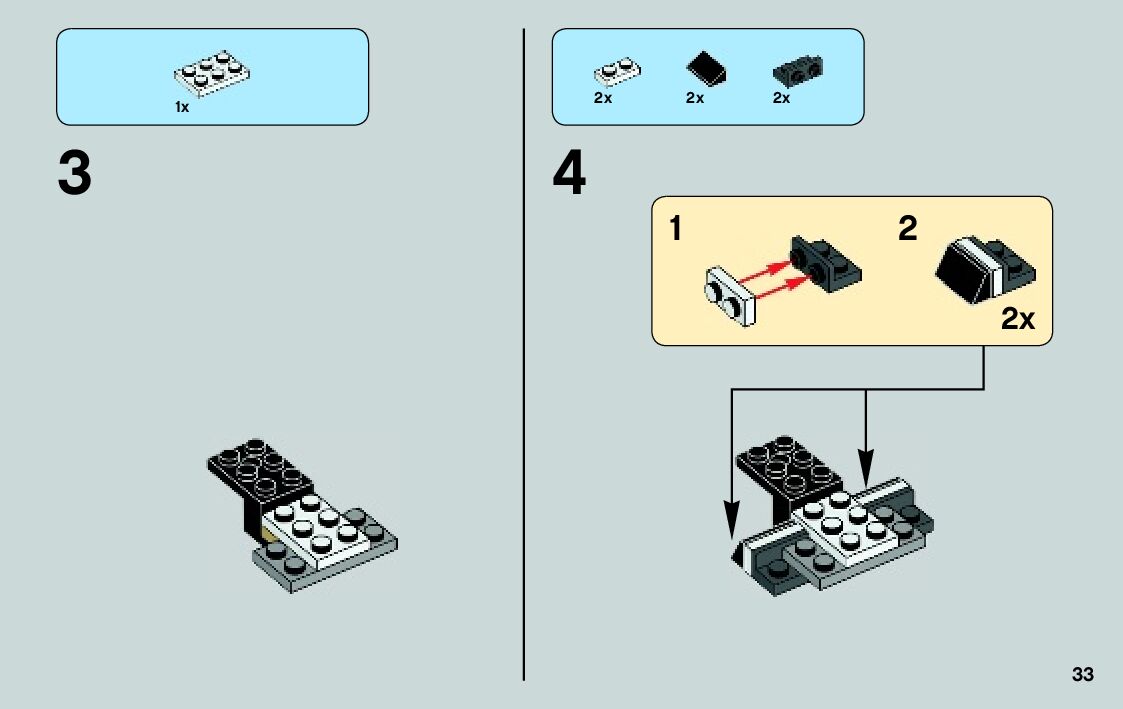 1x

3

2x 2x 2x

4

1

2

2x

33