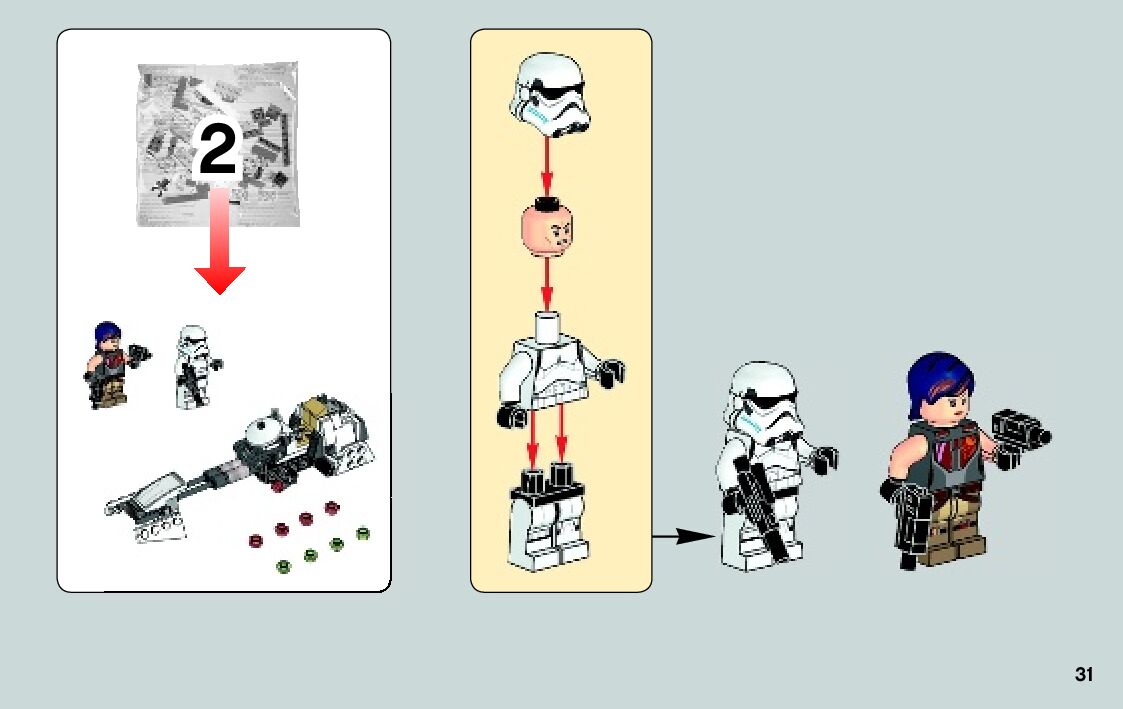 2

31