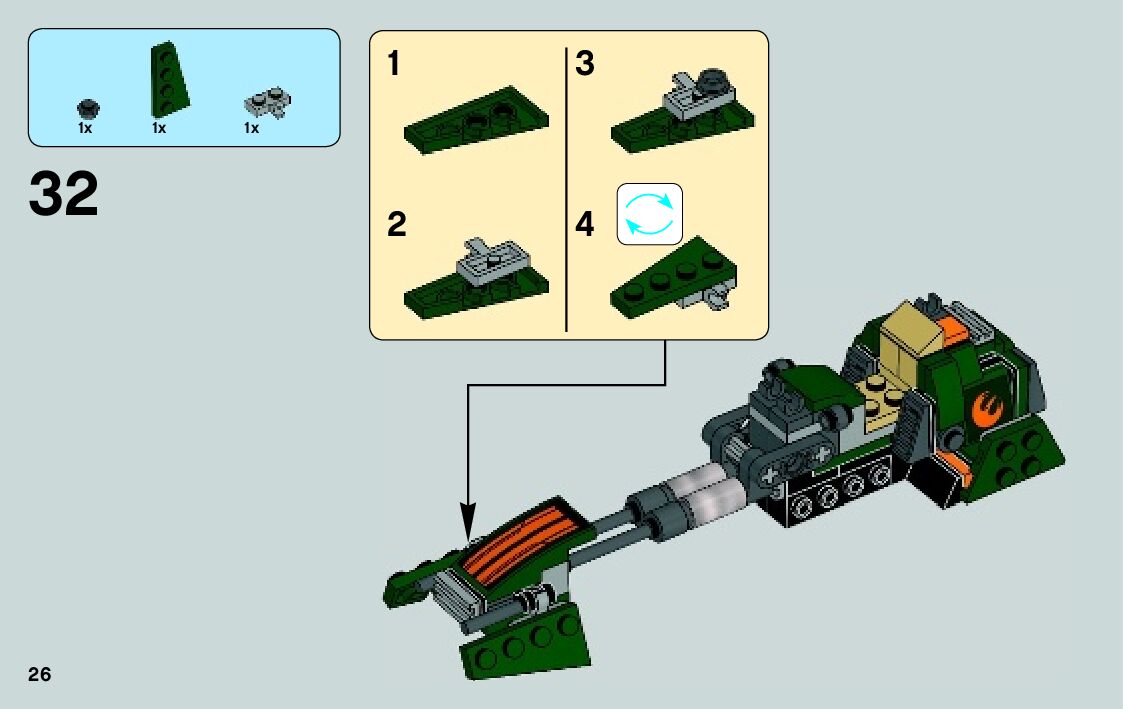 1x 1x 1x

32

1

2

3

4

26