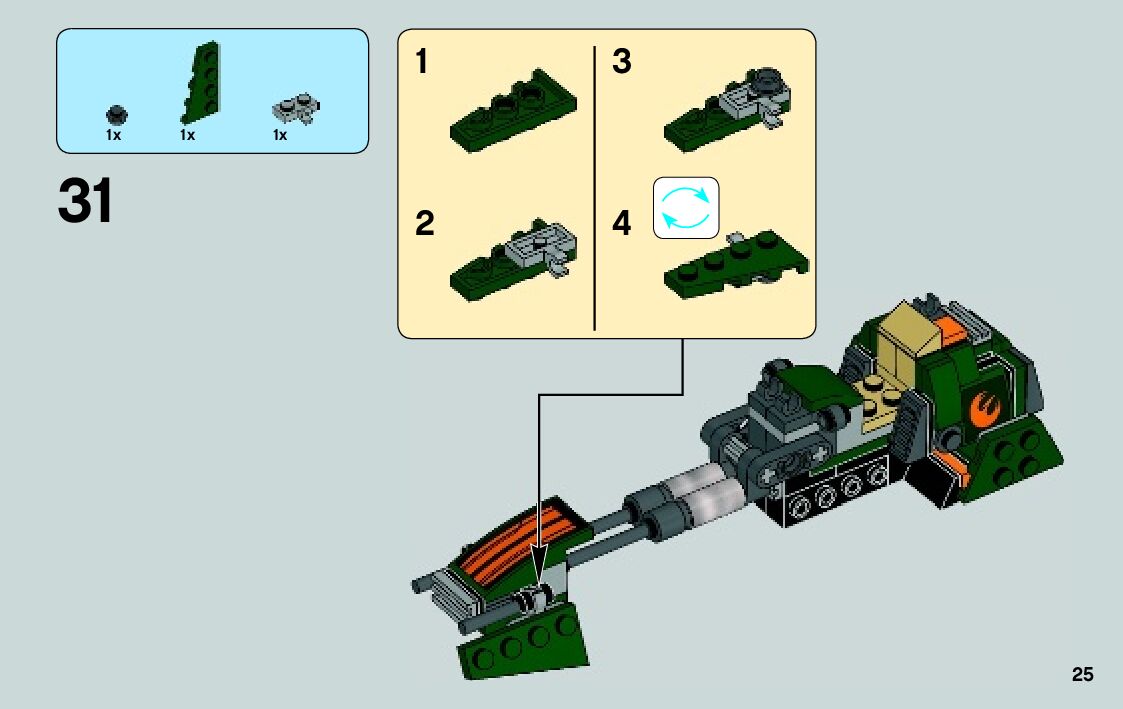 1x 1x 1x

31

1

2

3

4

25