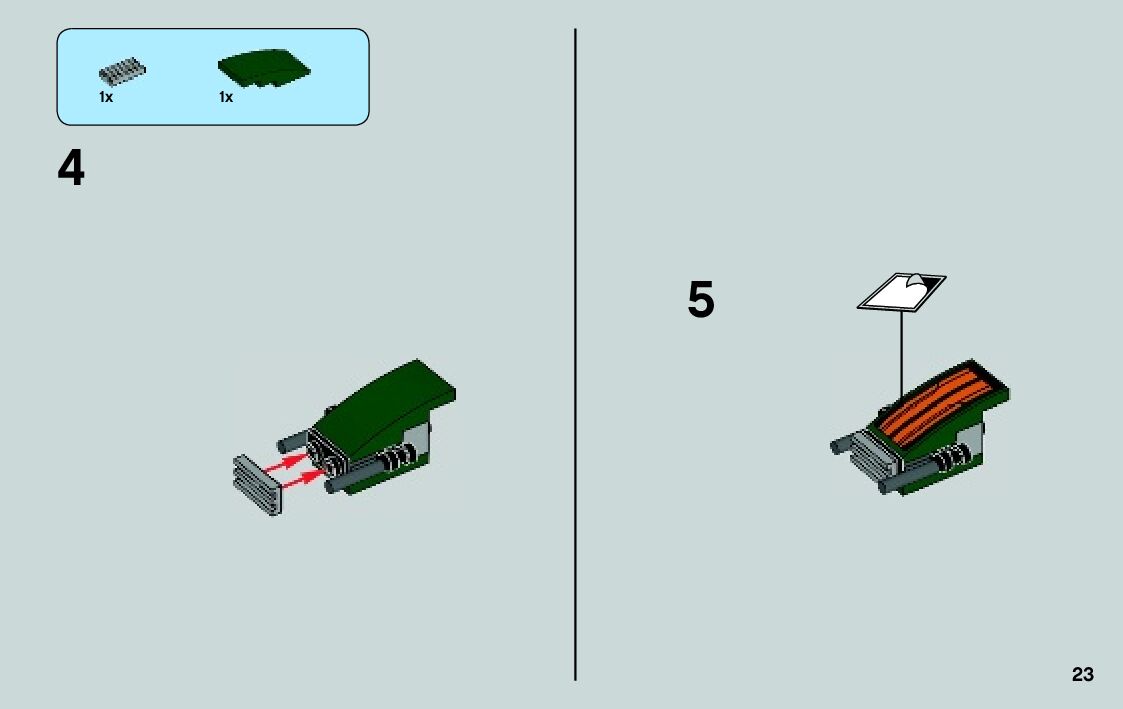 1x 1x

4

5

23