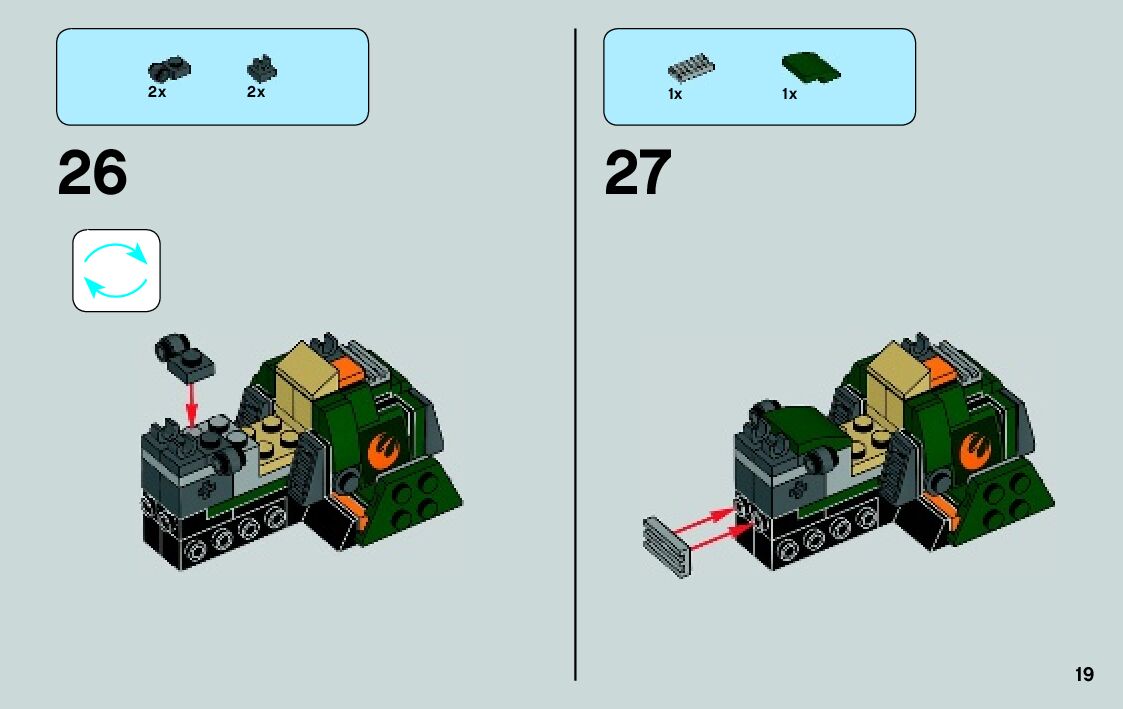 2x 2x

26

1x 1x

27

19