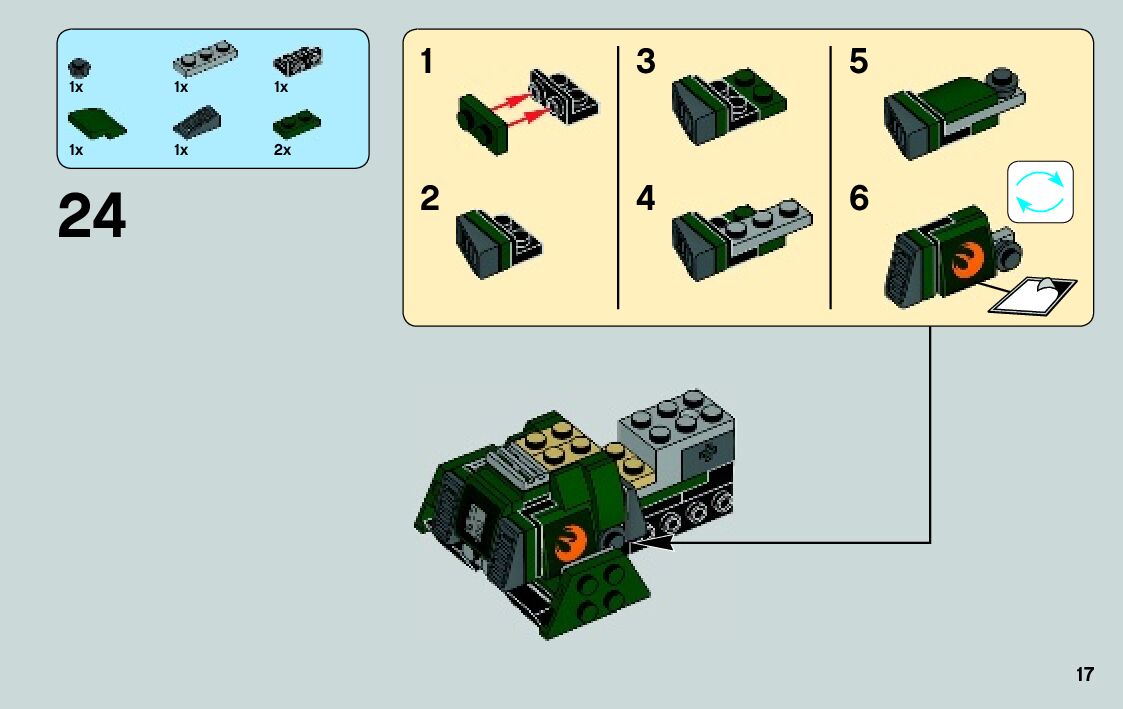 1x 1x 1x
1x 1x 2x

24

1

2

3

4

5

6

17