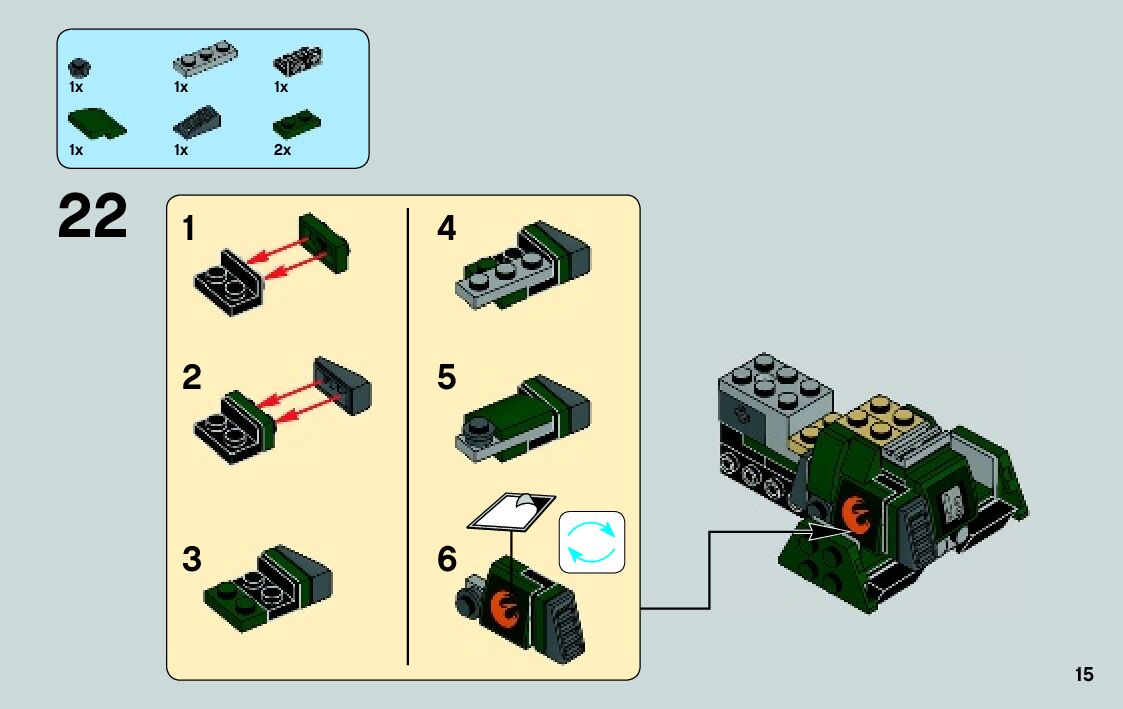 1x 1x 1x
1x 1x 2x

22

1

2

3

4

5

6

15