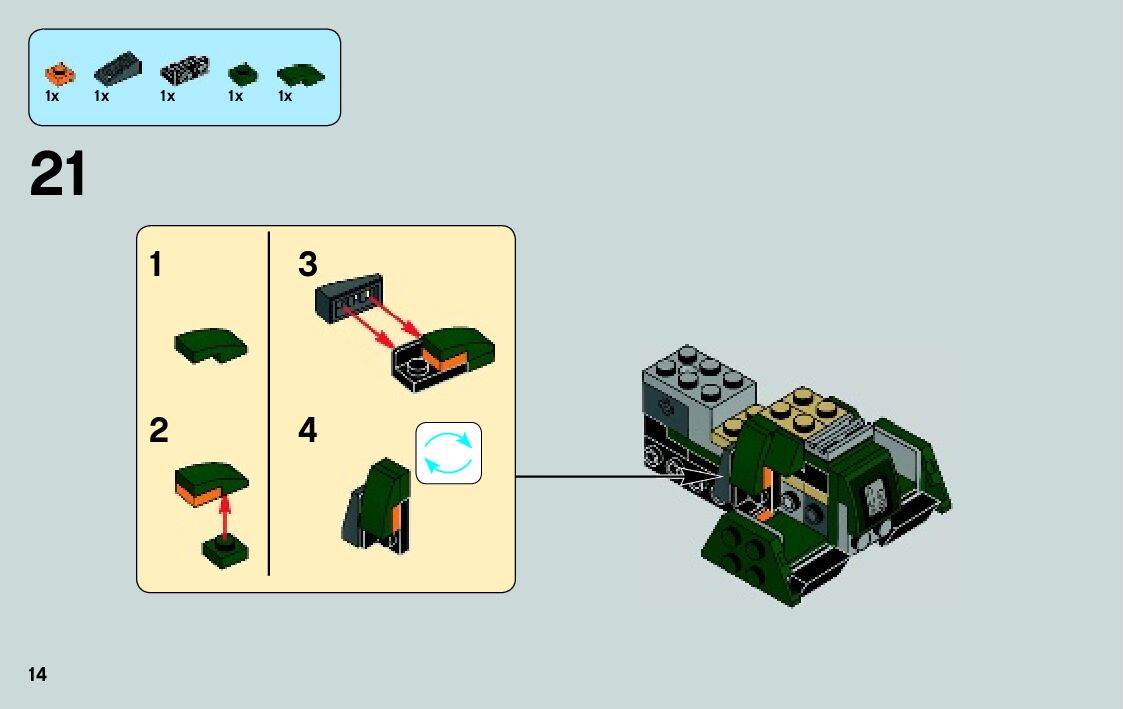 1x 1x 1x 1x 1x

21

1

2

3

4

14