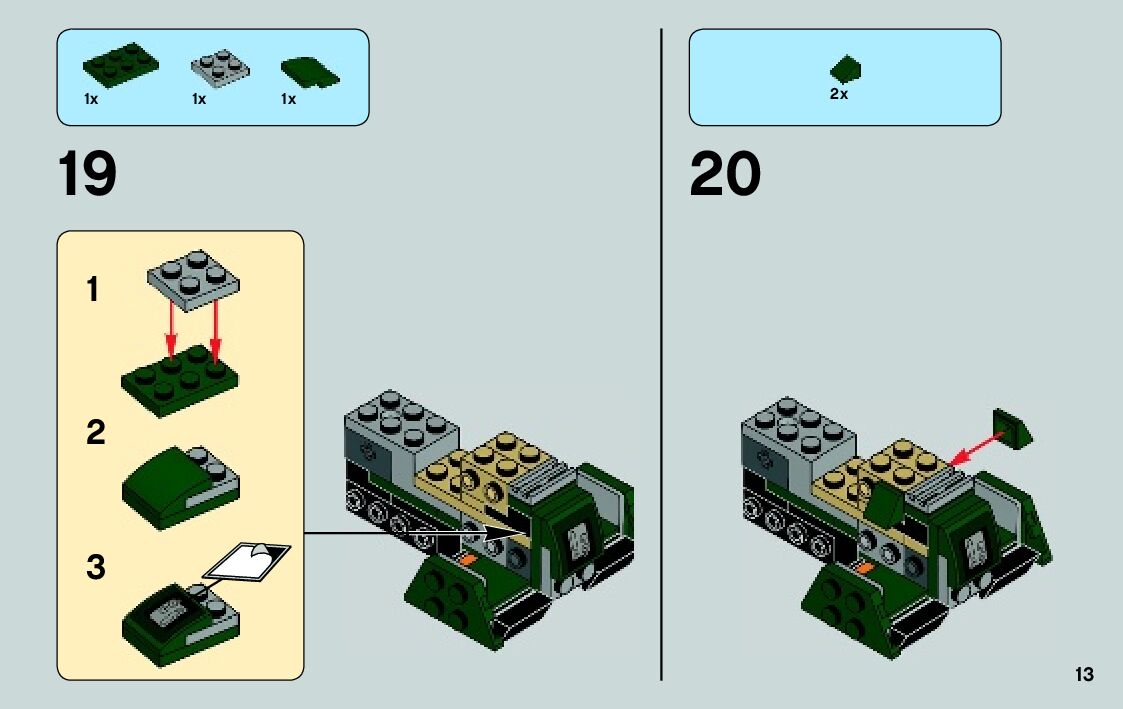 1x 1x 1x

19

1

2

3

2x

20

13