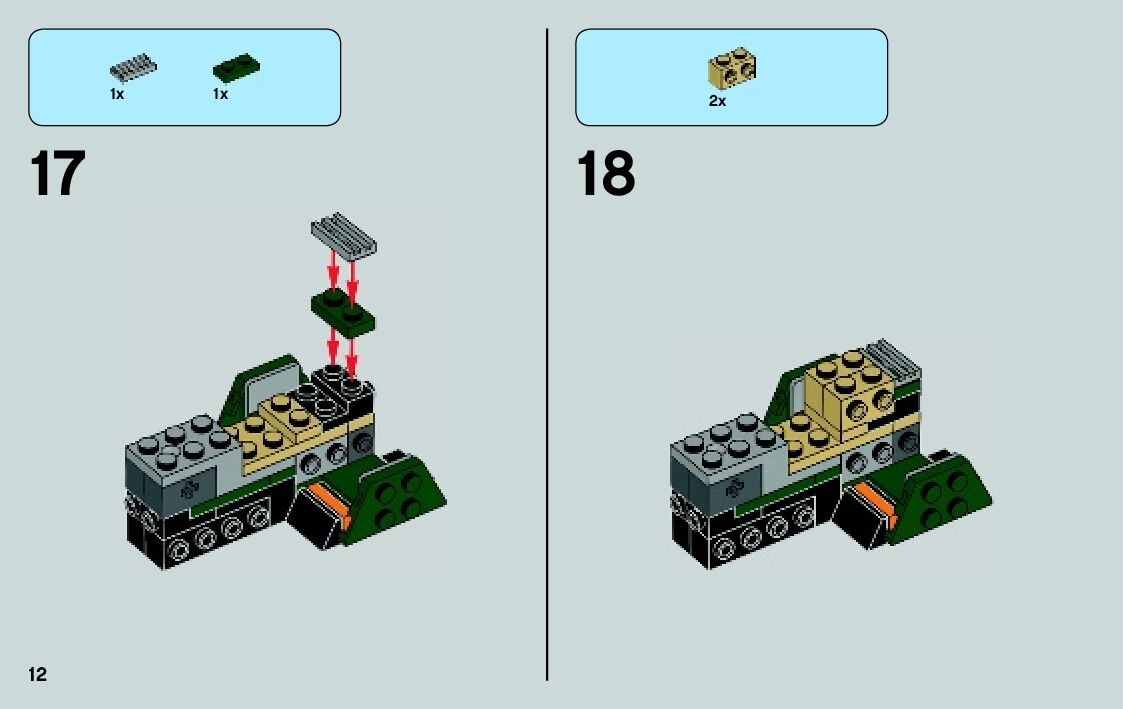 1x 1x

17

2x

18

12