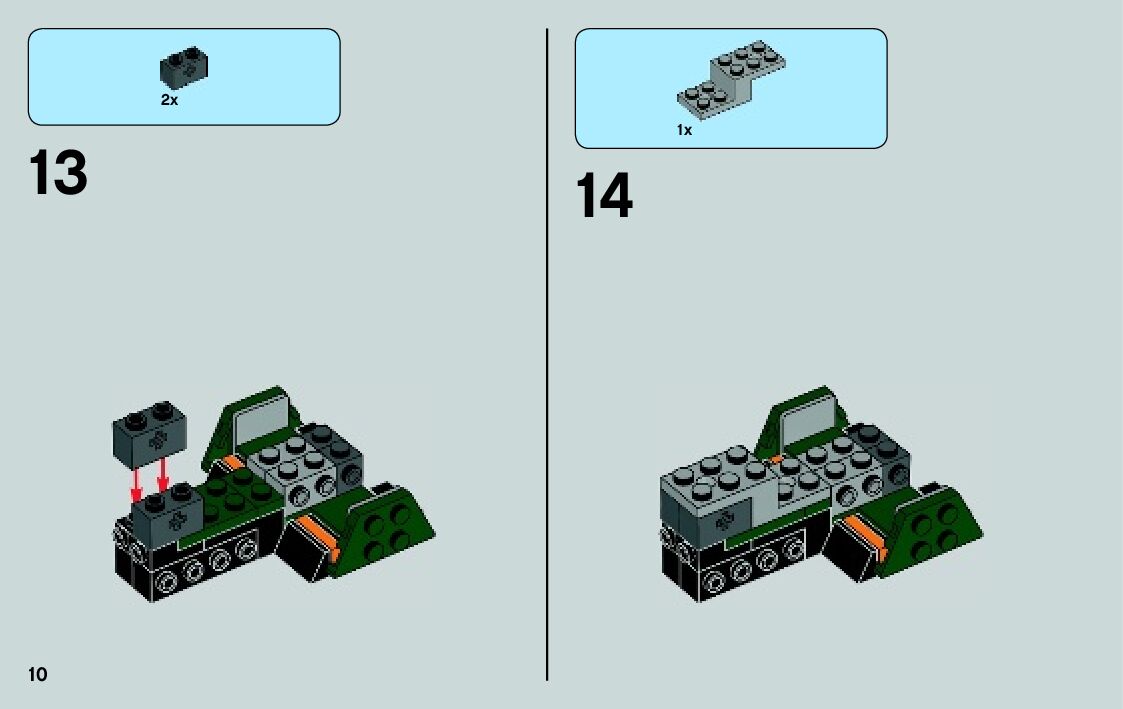 2x

13

1x

14

10