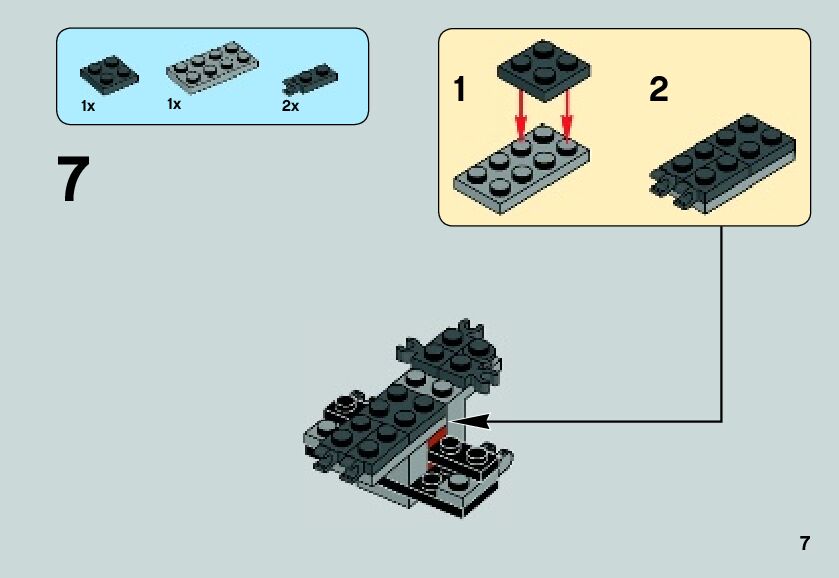 1x
1x
2x

7

1
2

7