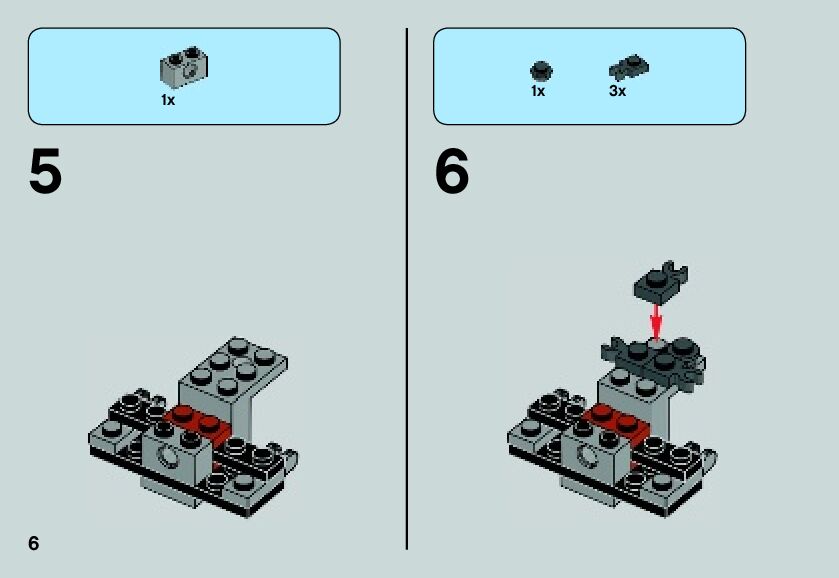 1x

5

1x 3x

6

6