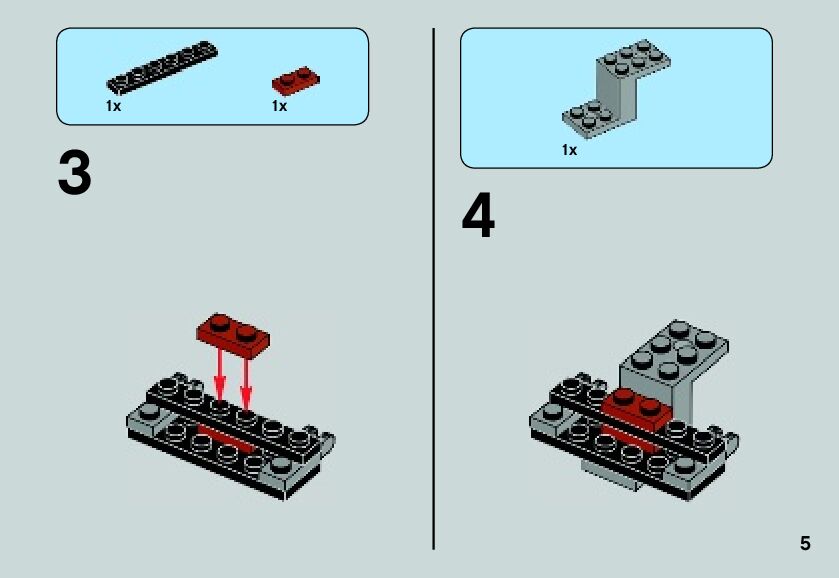 1x 1x

3

1x

4

5