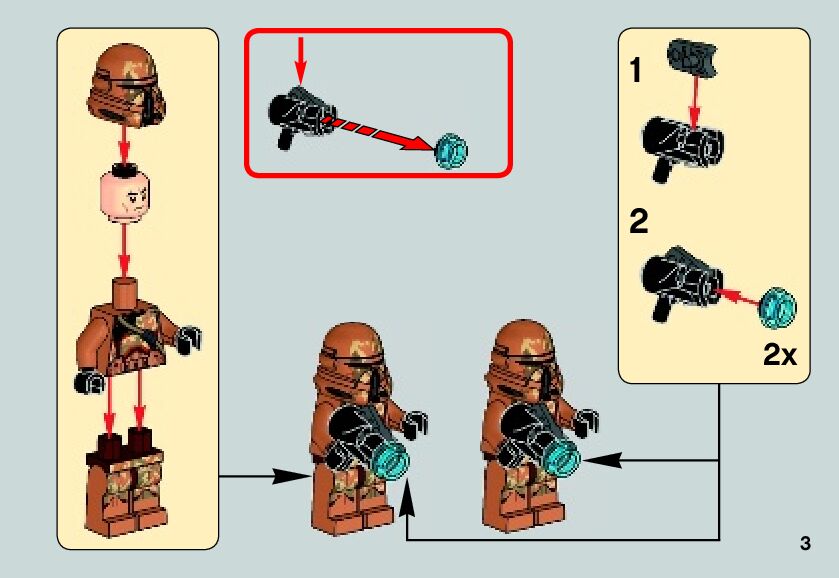 1

2

2x

3