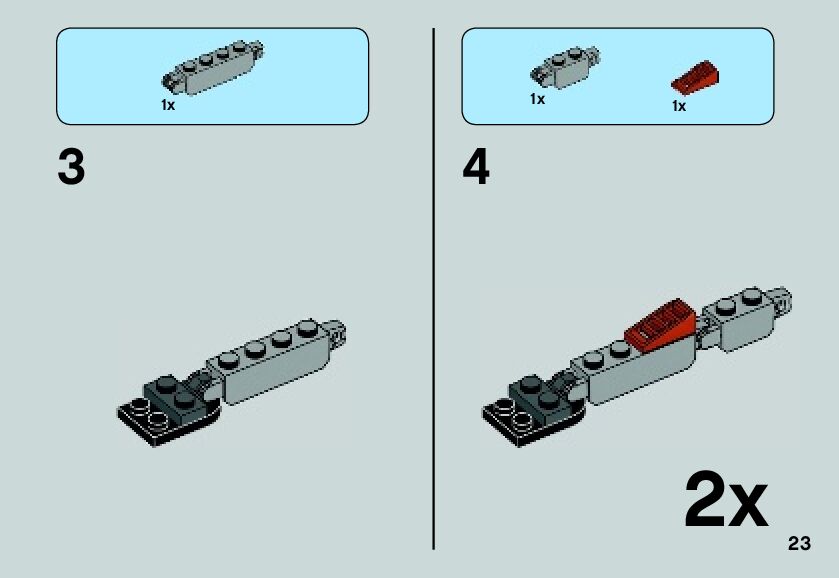 1x

3

1x

1x

4

2x

23