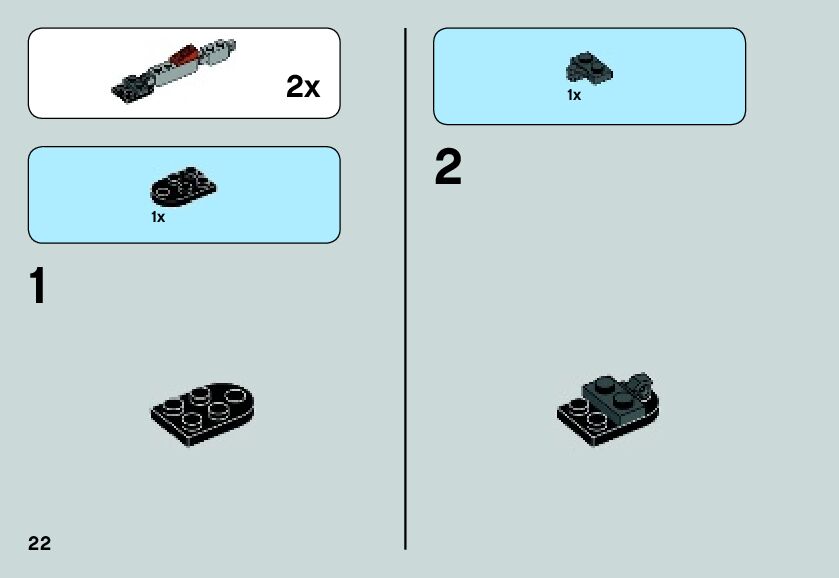 2x

1x

1

22

1x

2