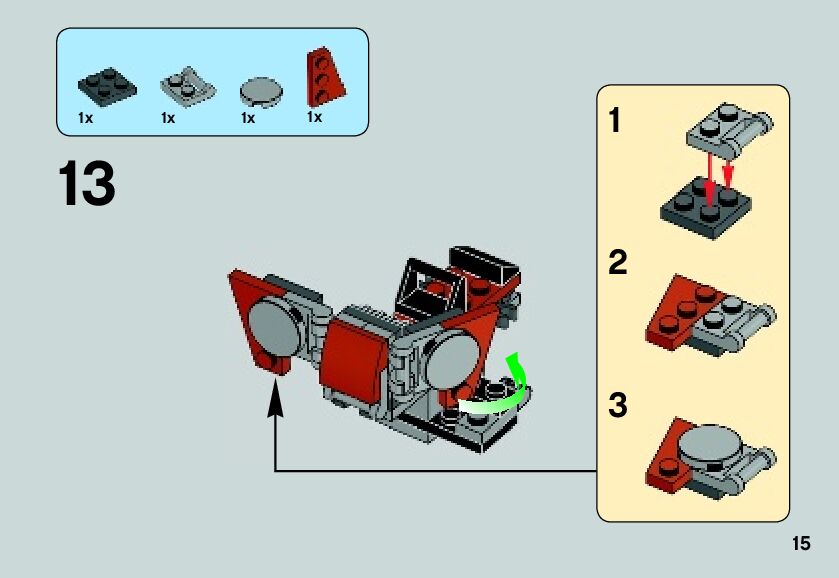 1x 1x 1x 1x

13

1

2

3

15