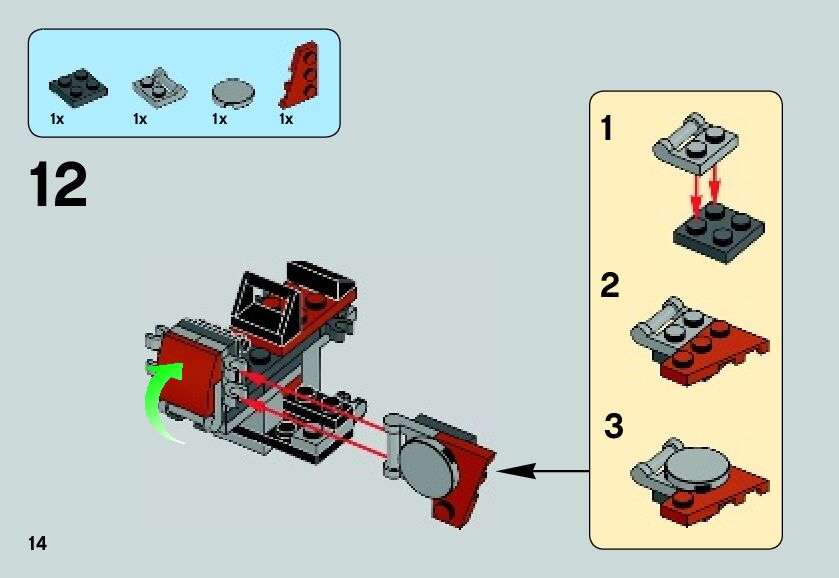 1x 1x 1x 1x

12

1

2

3

14