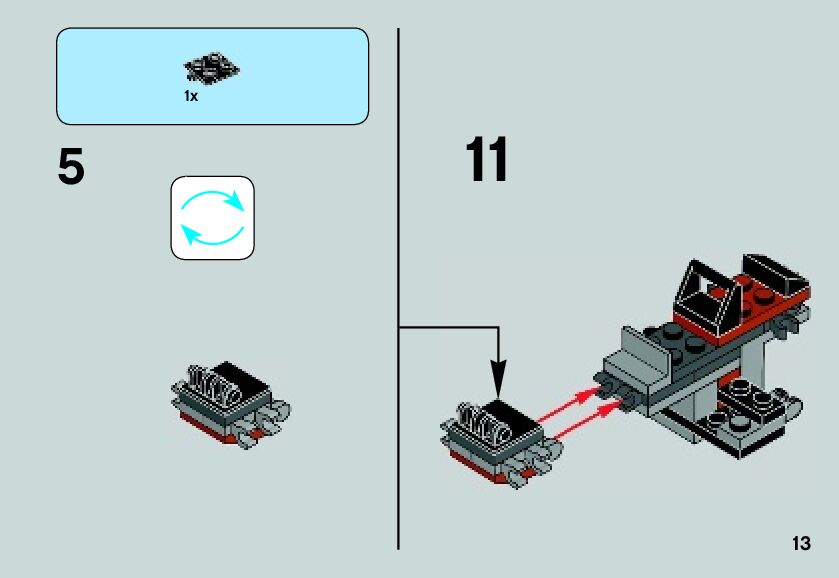 1x

5

11

13