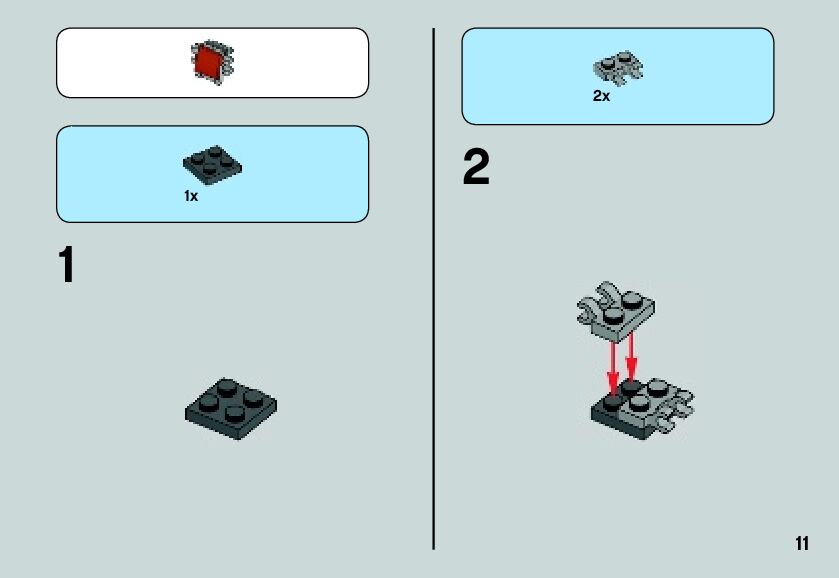 1x

1

2x

2

11