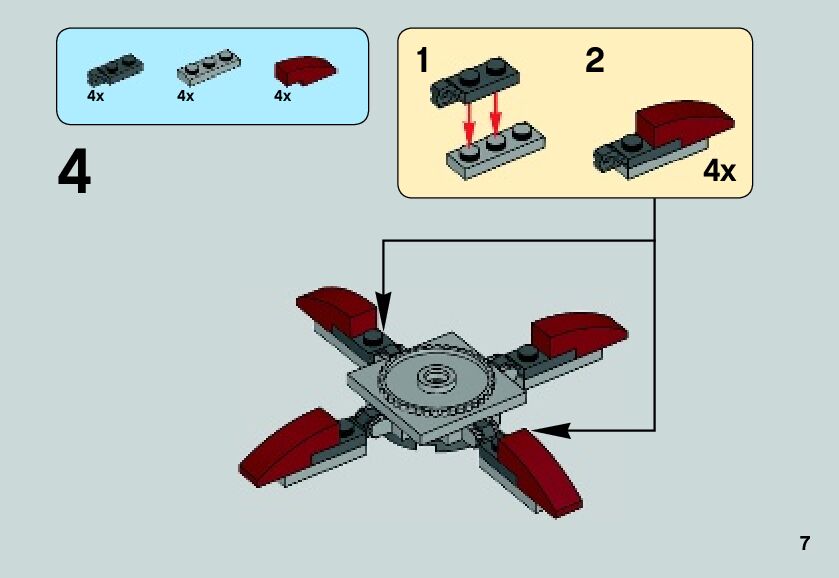 4x 4x 4x

4

1

2

4x

7