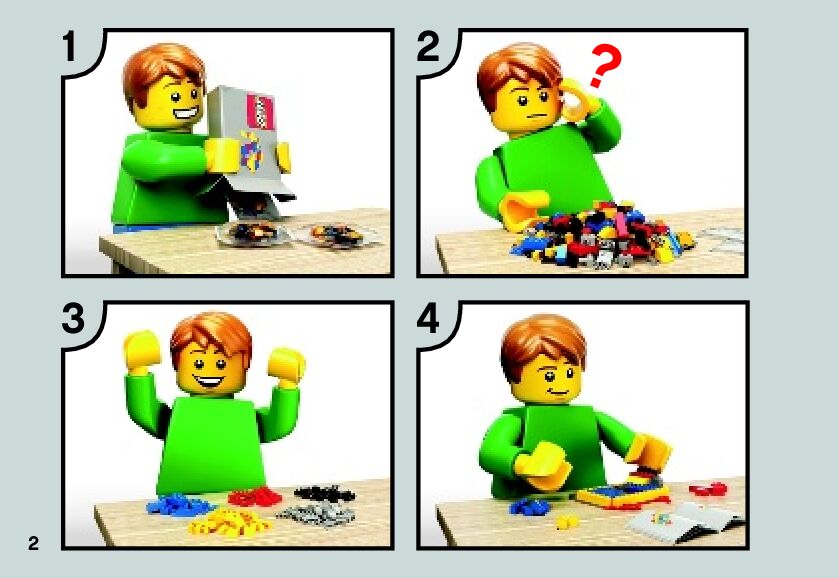 1

2

?

3

4

2