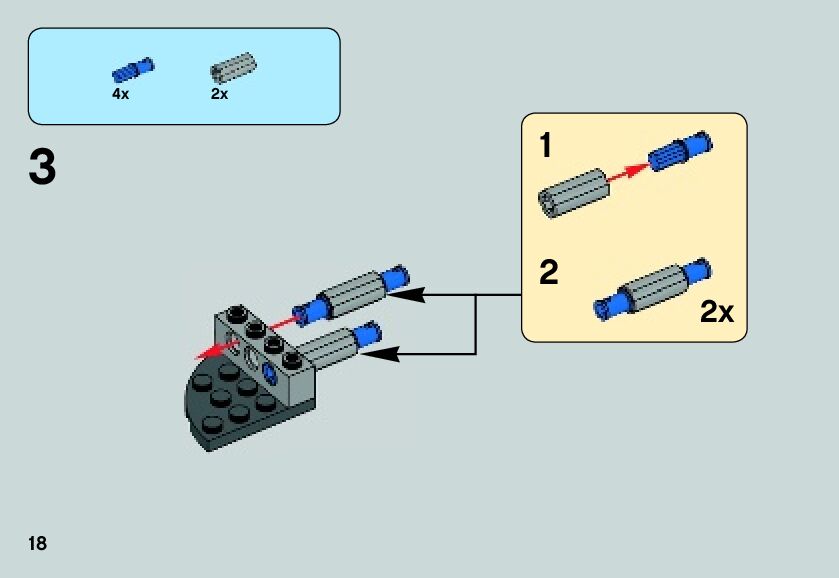 4x

2x

3

1

2

2x

18