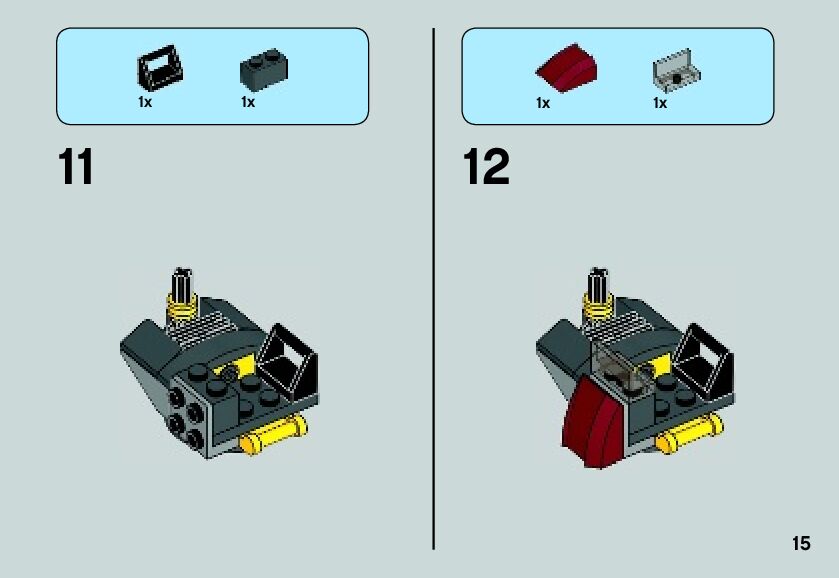 1x 1x

11

1x 1x

12

15