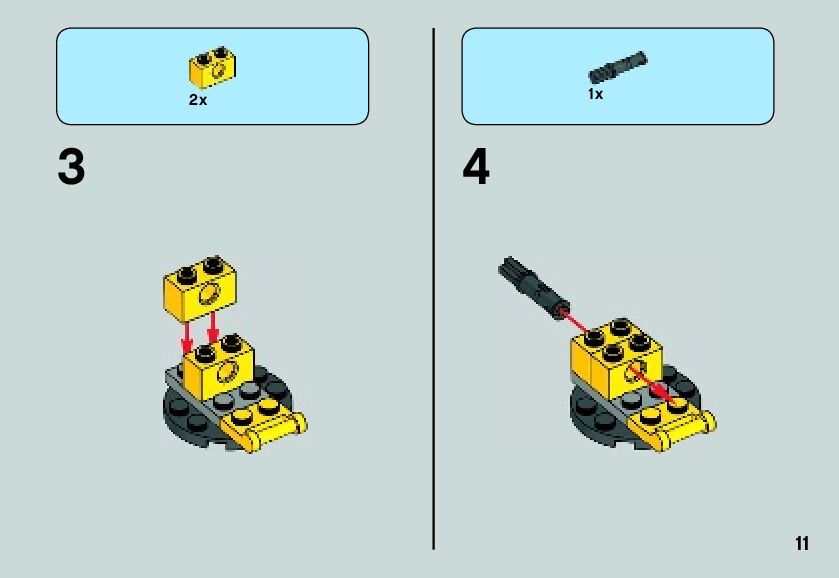 2x

3

1x

4

11