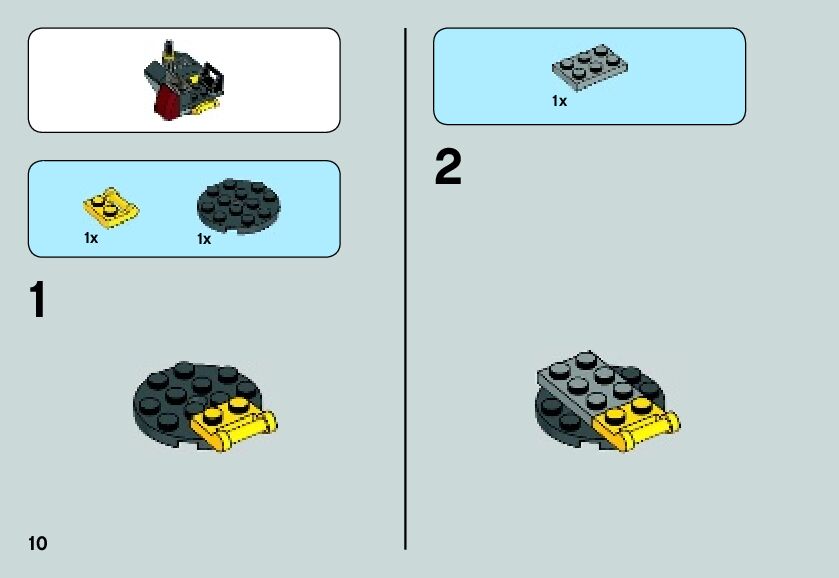 1x 1x

1

10

1x

2