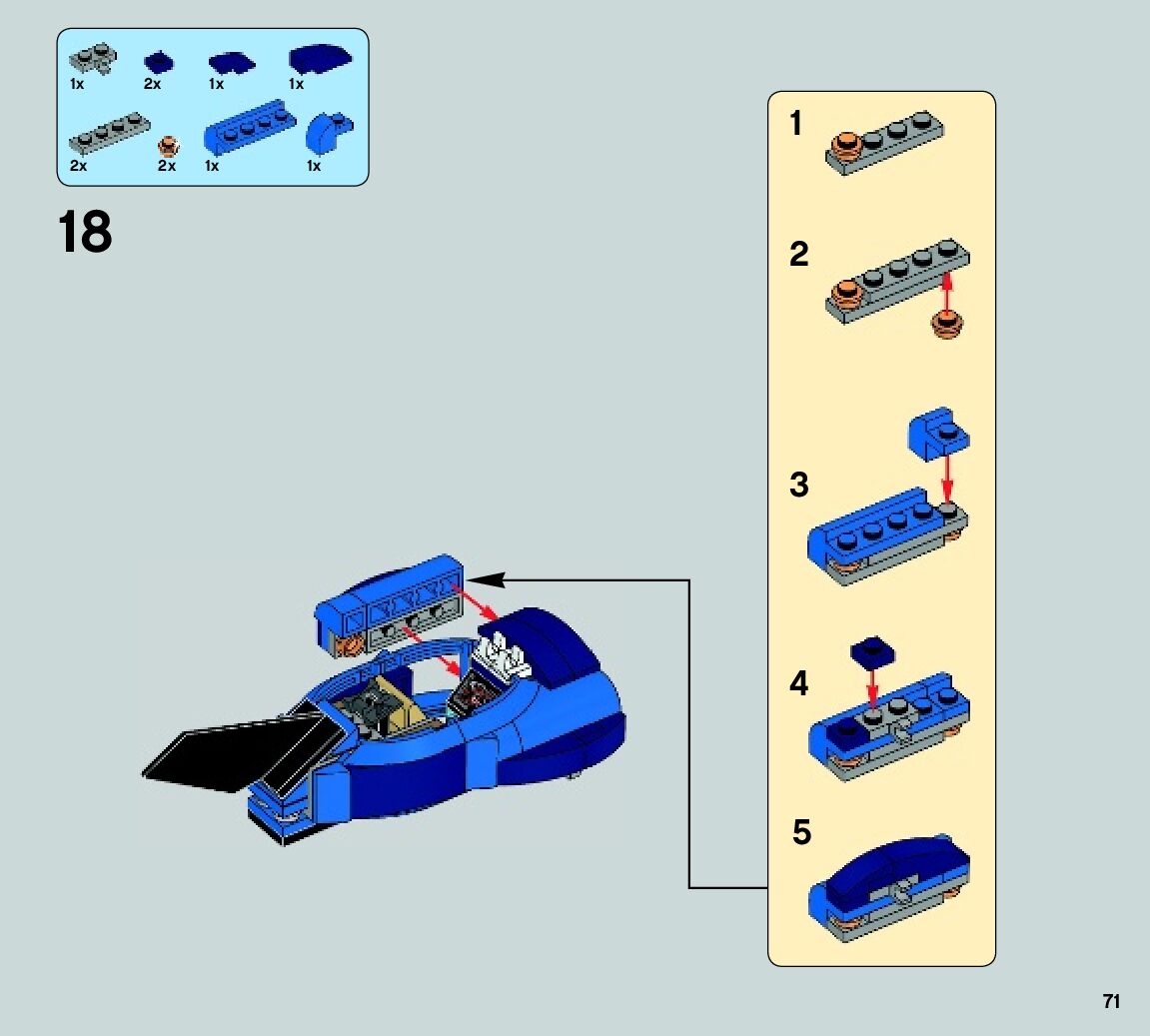 1x 2x 1x 1x

2x 2x 1x 1x

18

1

2

3

4

5

71