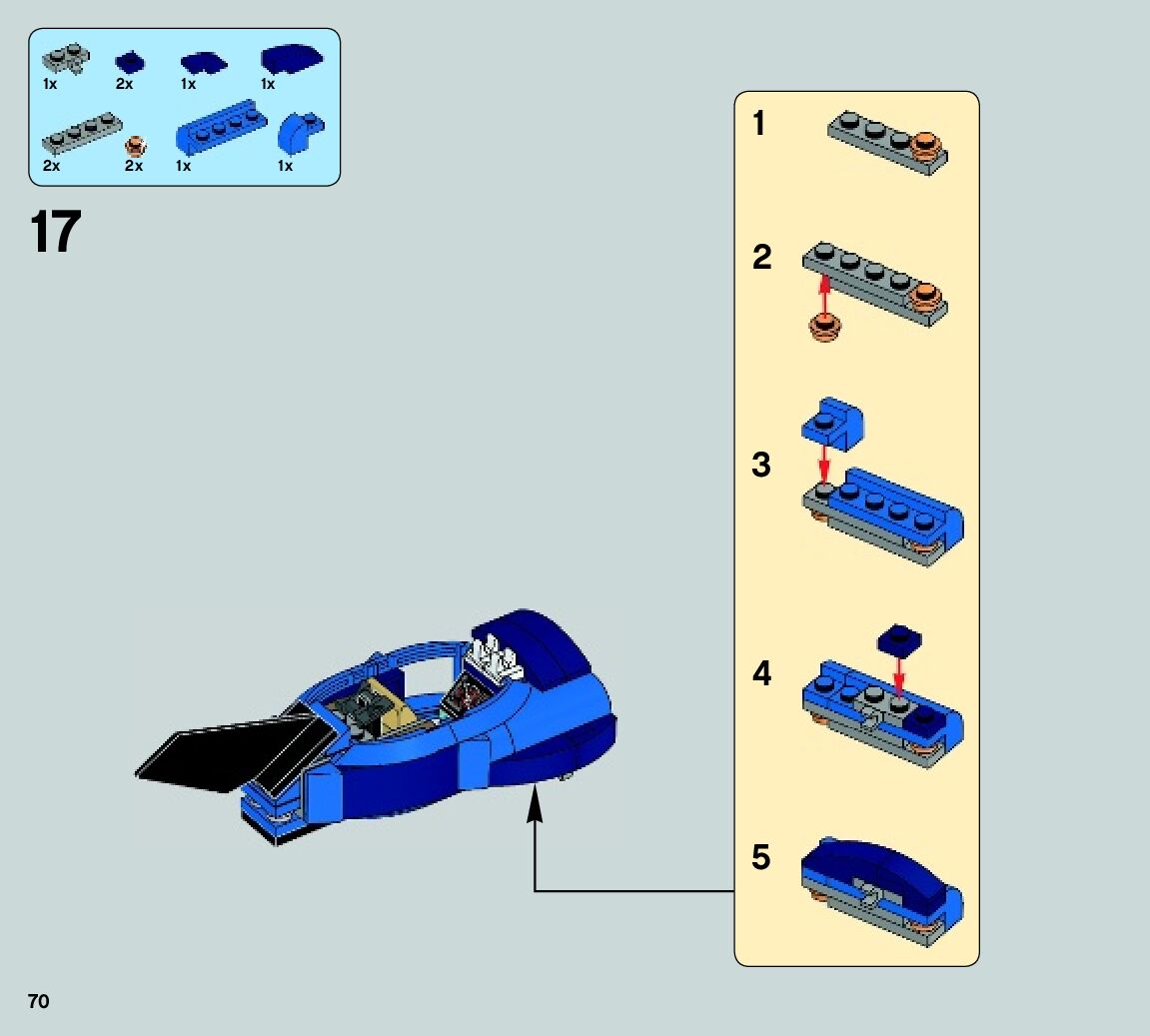 1x 2x 1x 1x
2x 2x 1x 1x

17

1

2

3

4

5

70