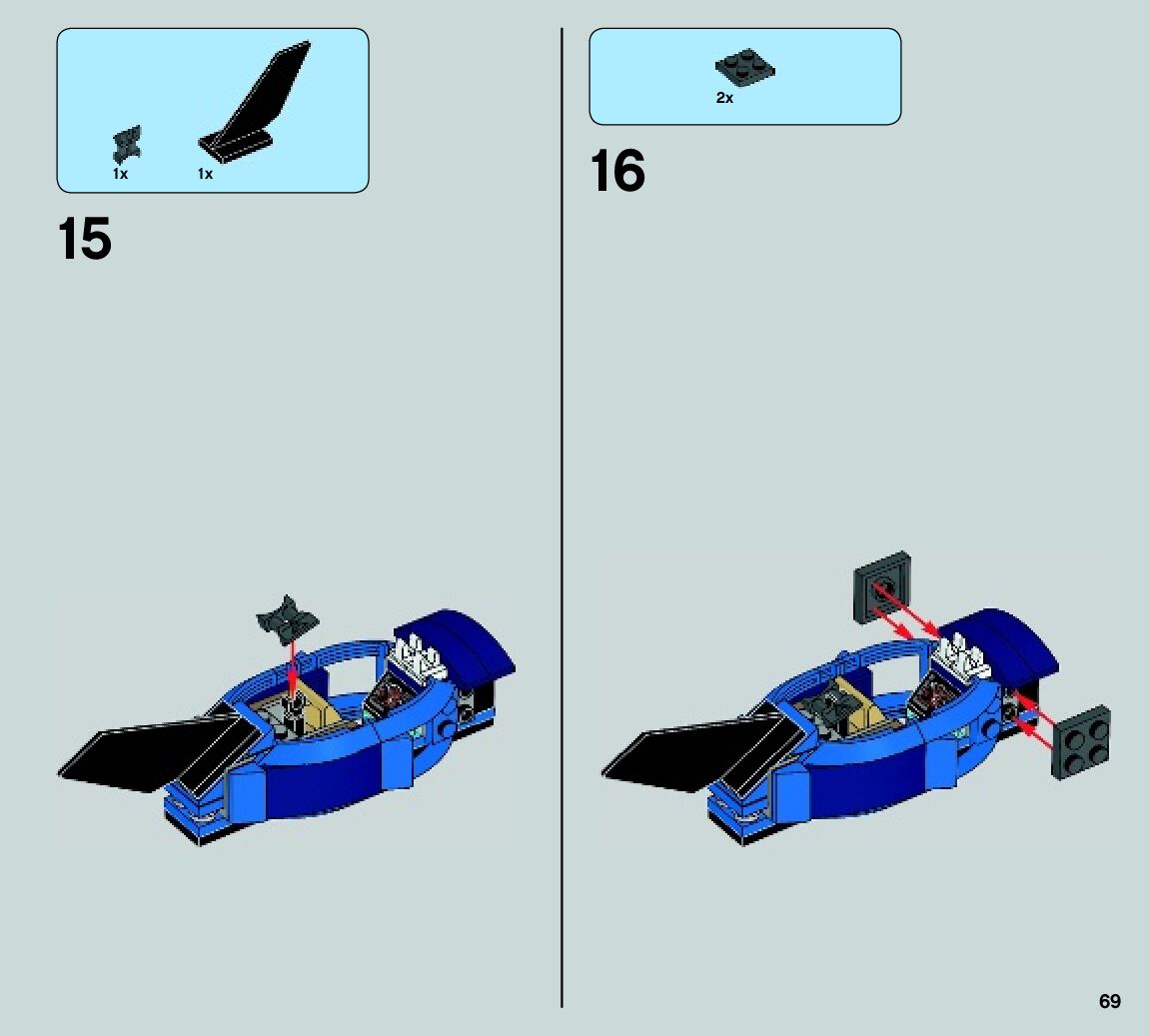 1x 1x

15

2x

16

69