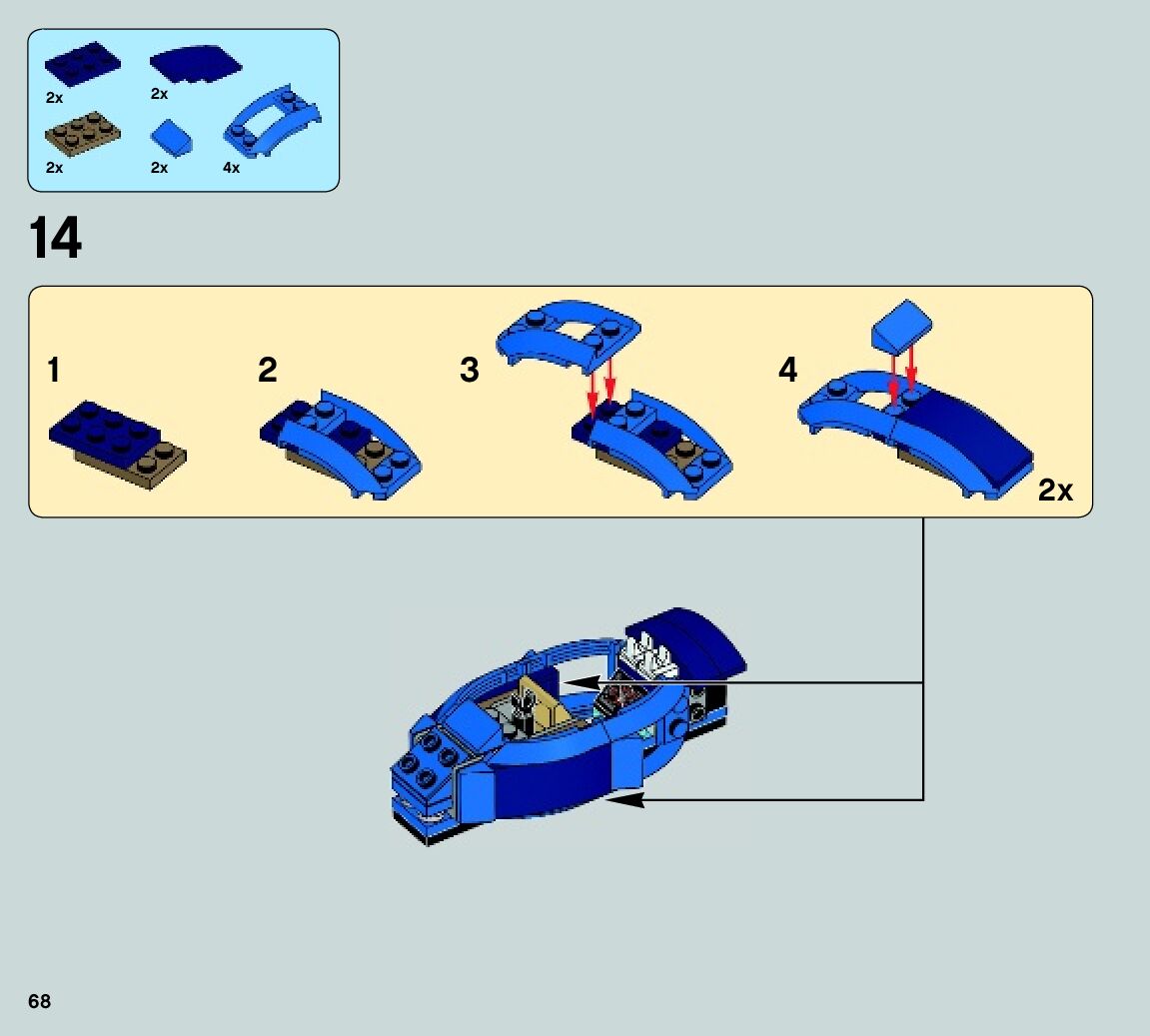 2x
2x
2x
2x
4x

14

1
2
3
4
2x

68