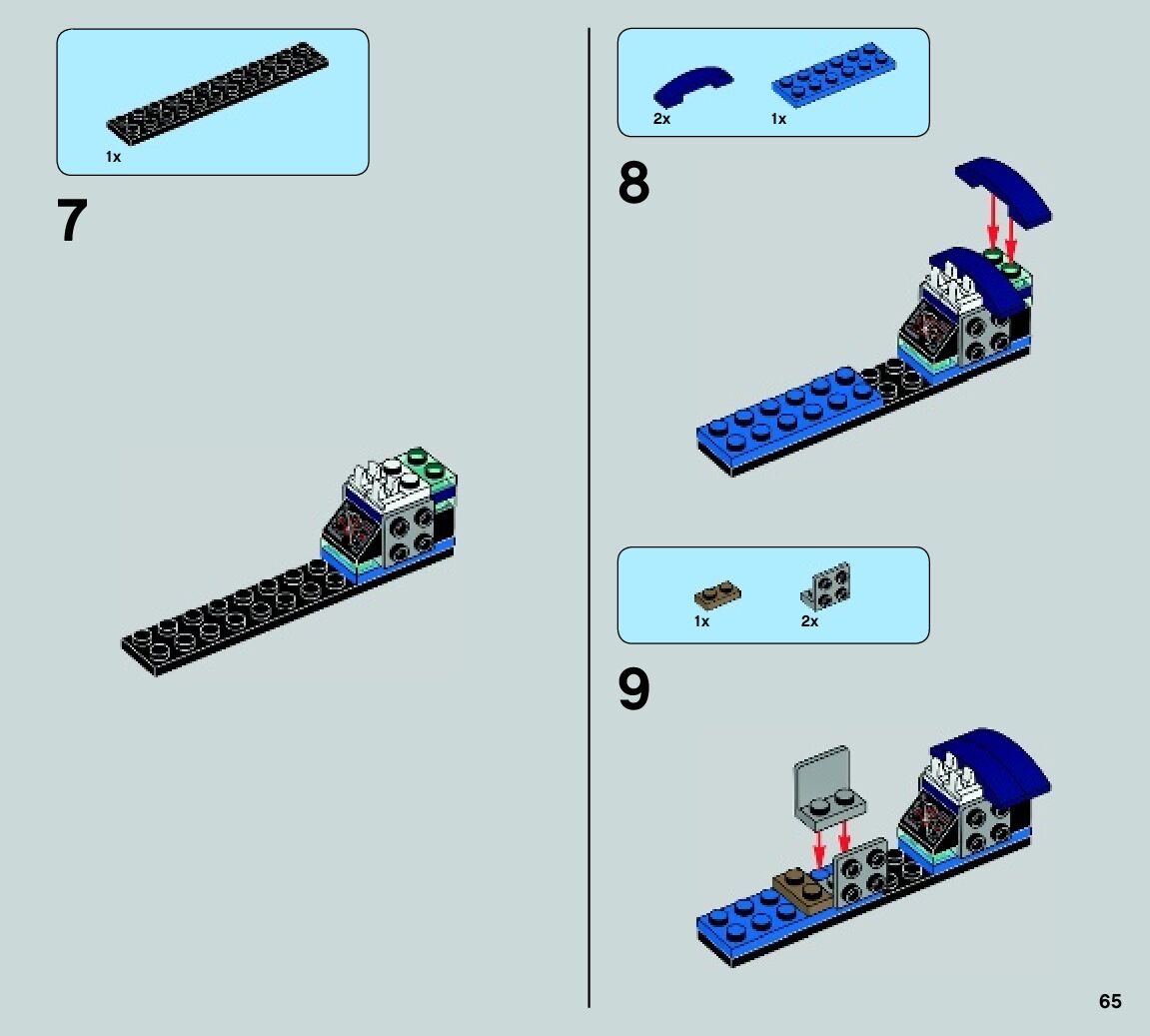 1x

7

2x 1x

8

1x 2x

9

65