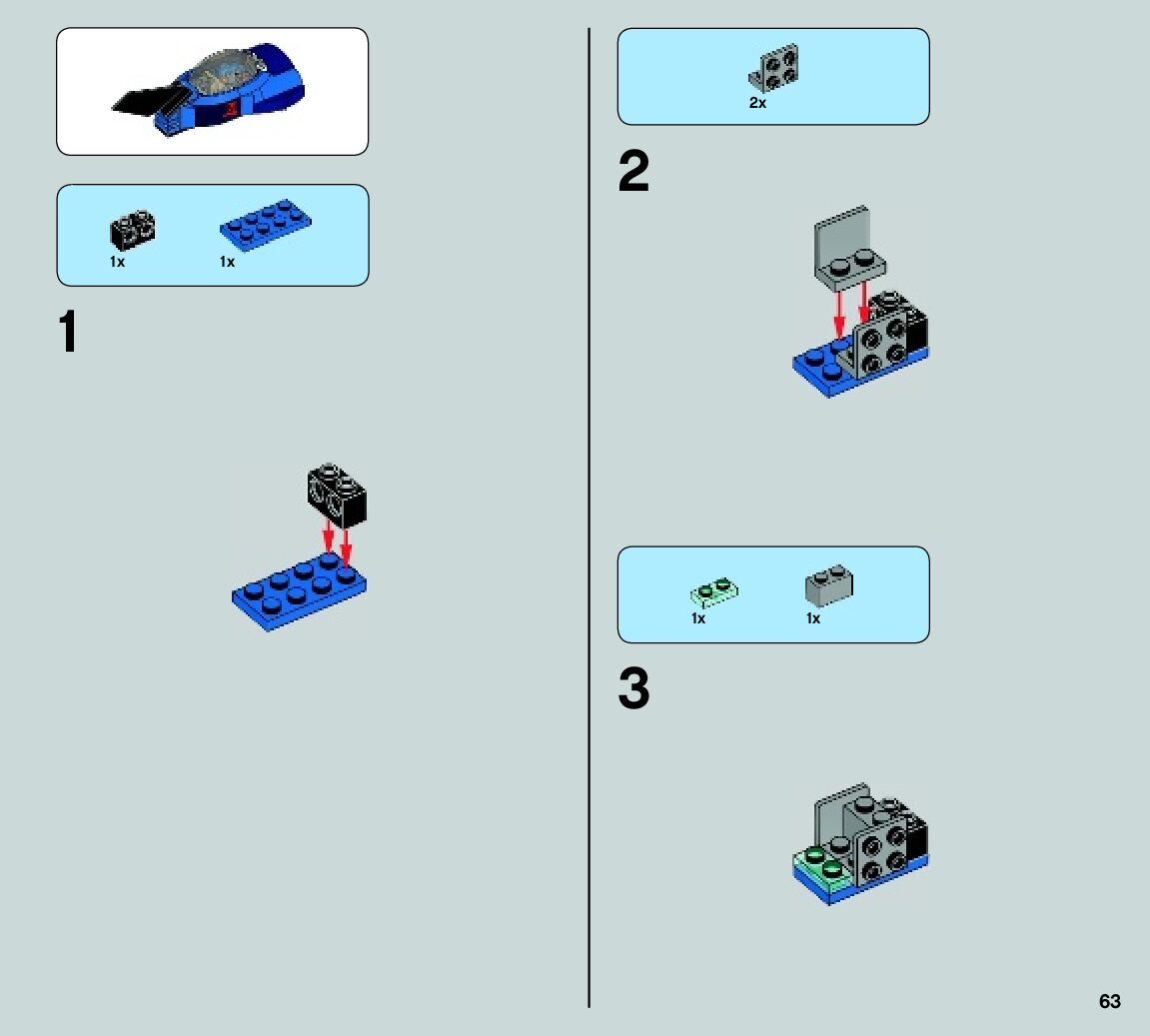 1x 1x

1

2x

2

1x 1x

3

63