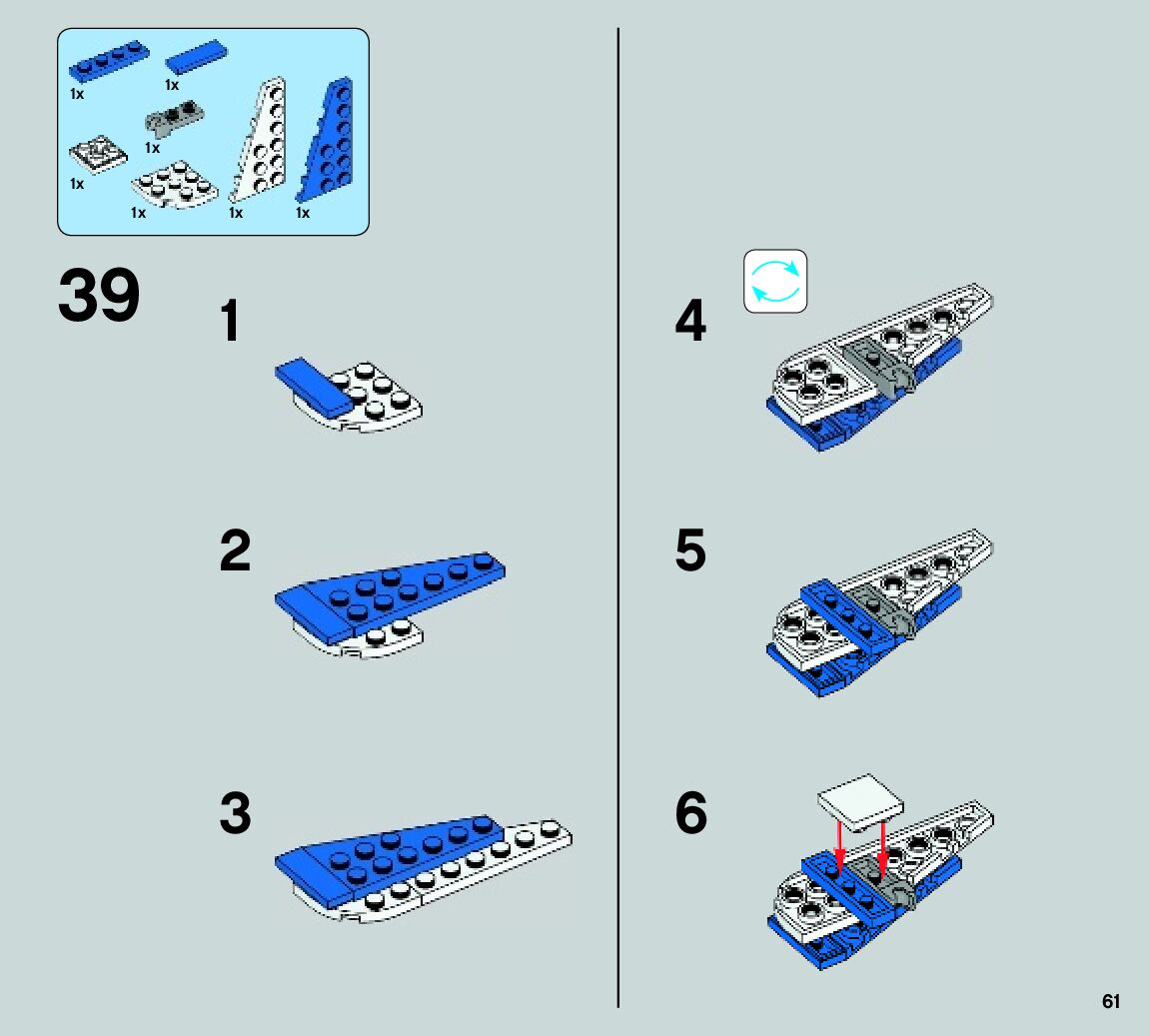 1x
1x
1x
1x
1x
1x
1x

39

1

2

3

4

5

6

61