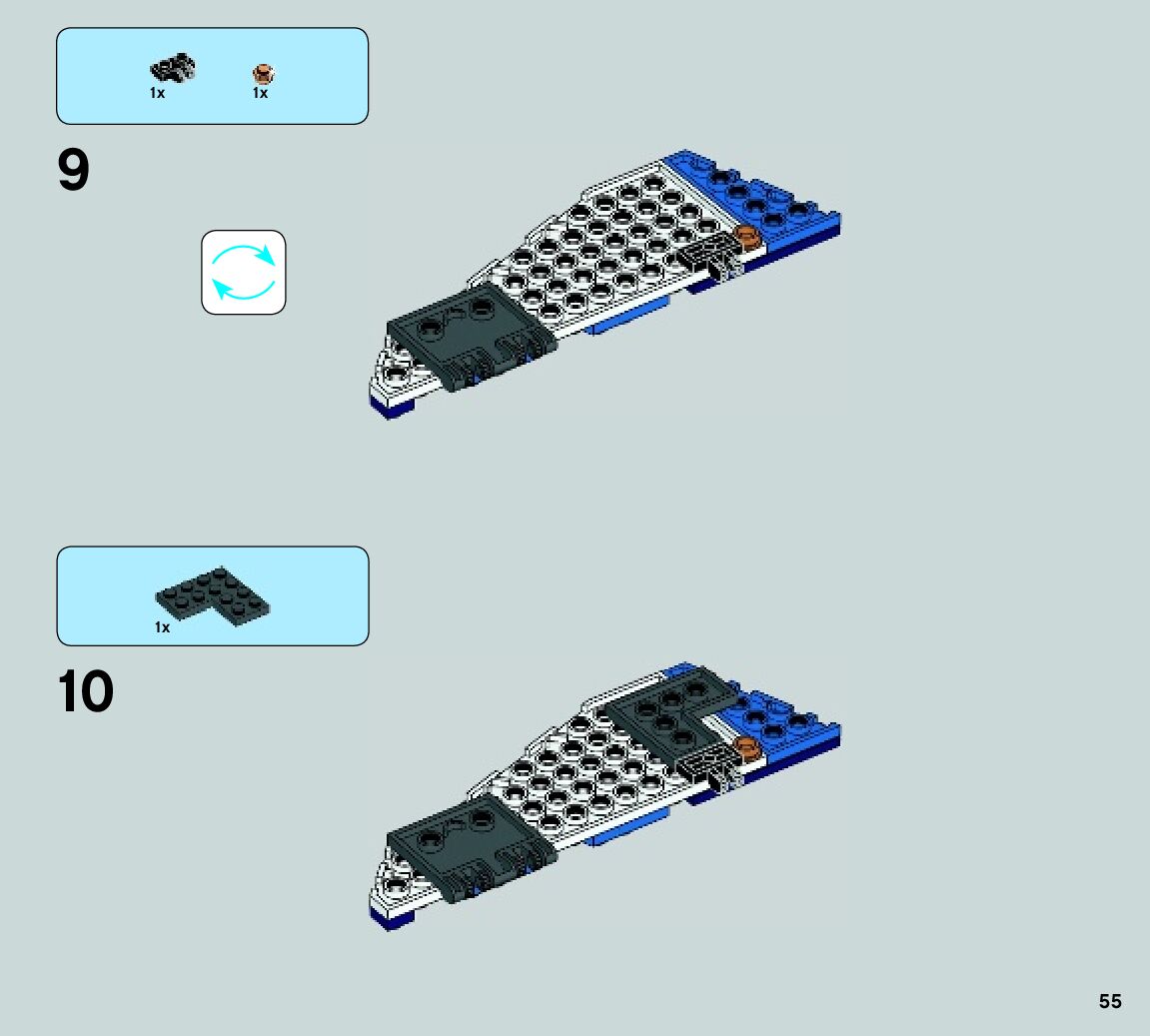 1x 1x

9

1x

10

55