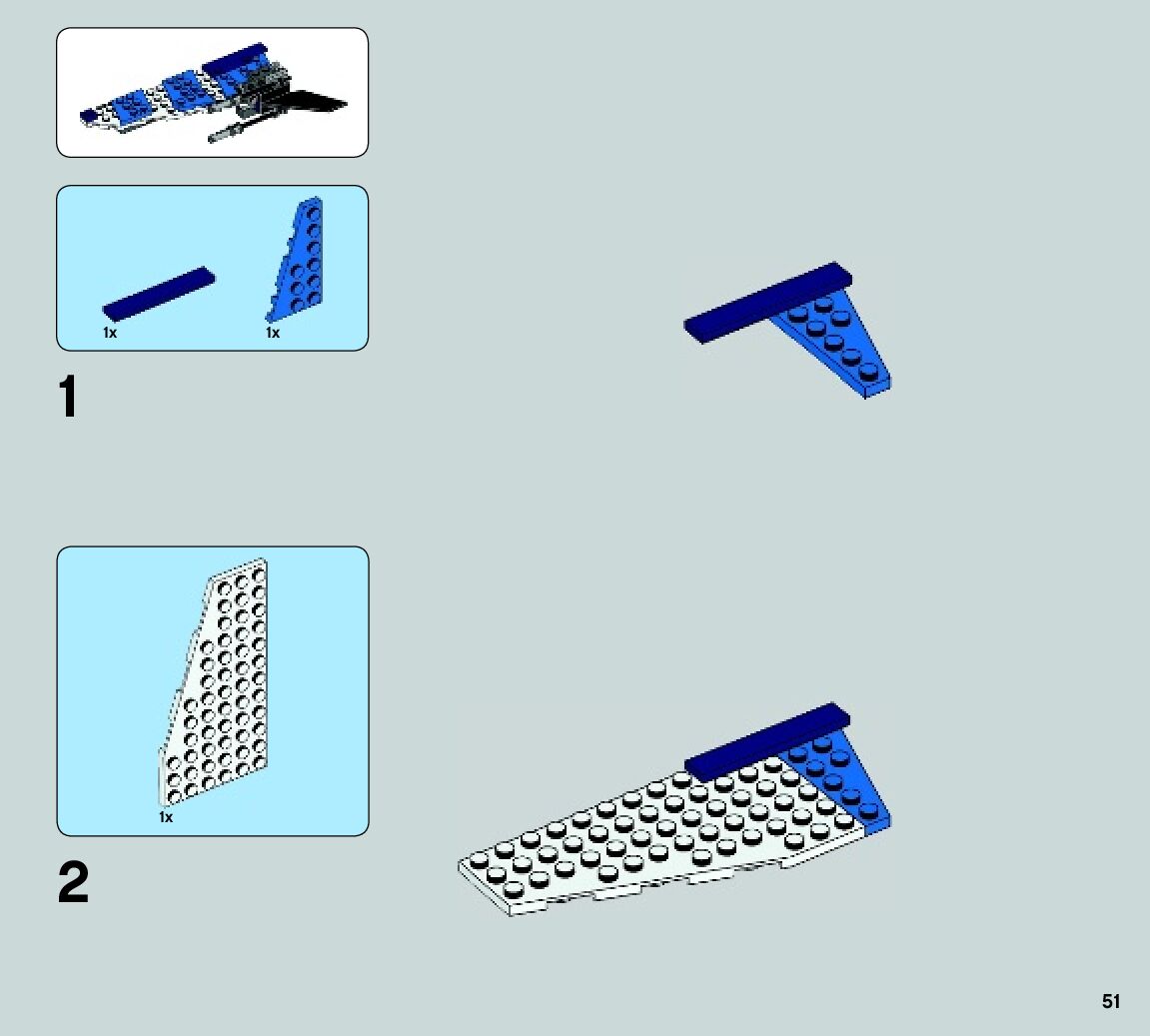 1x
1x

1

1x

2

51