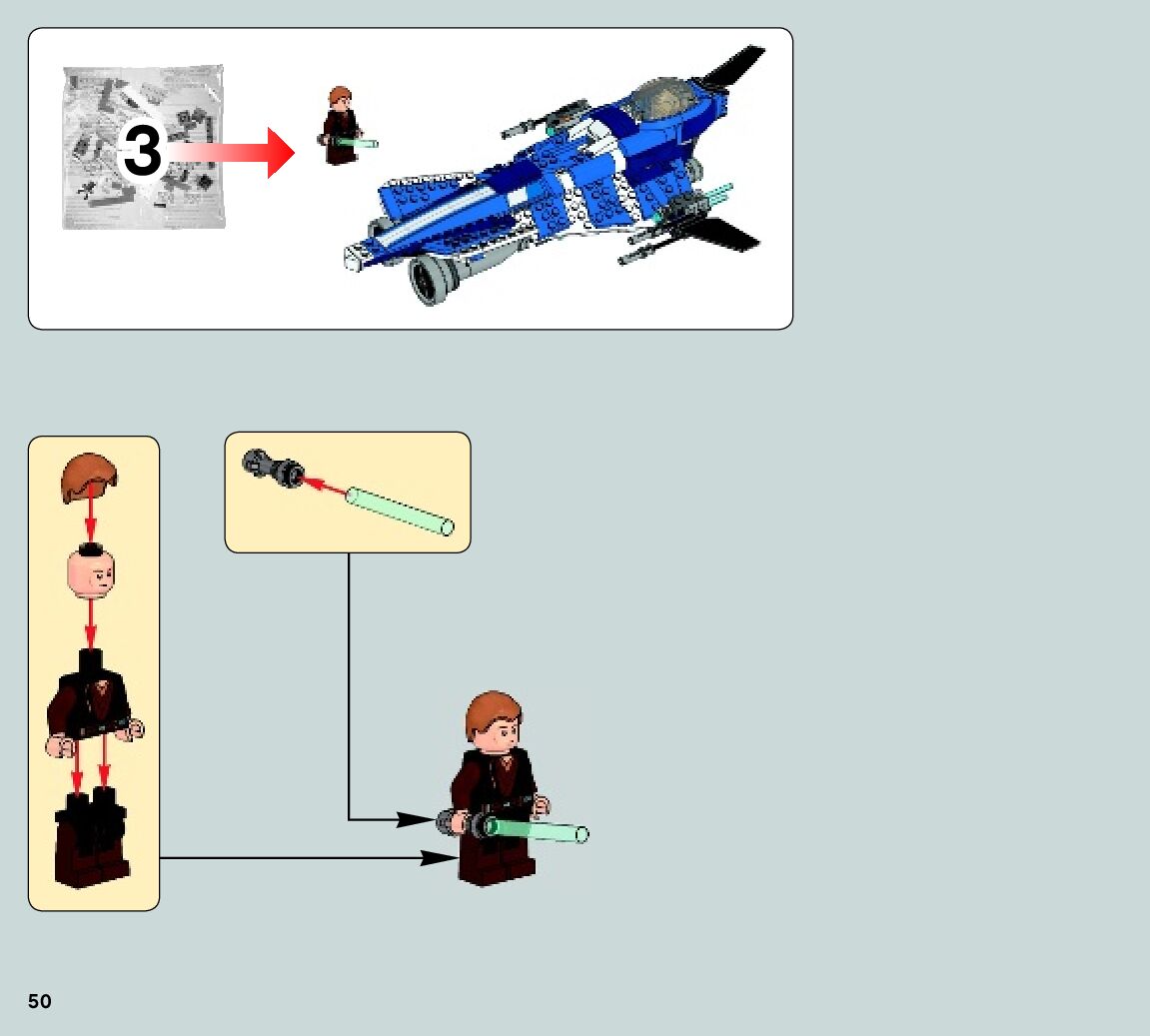 3

50