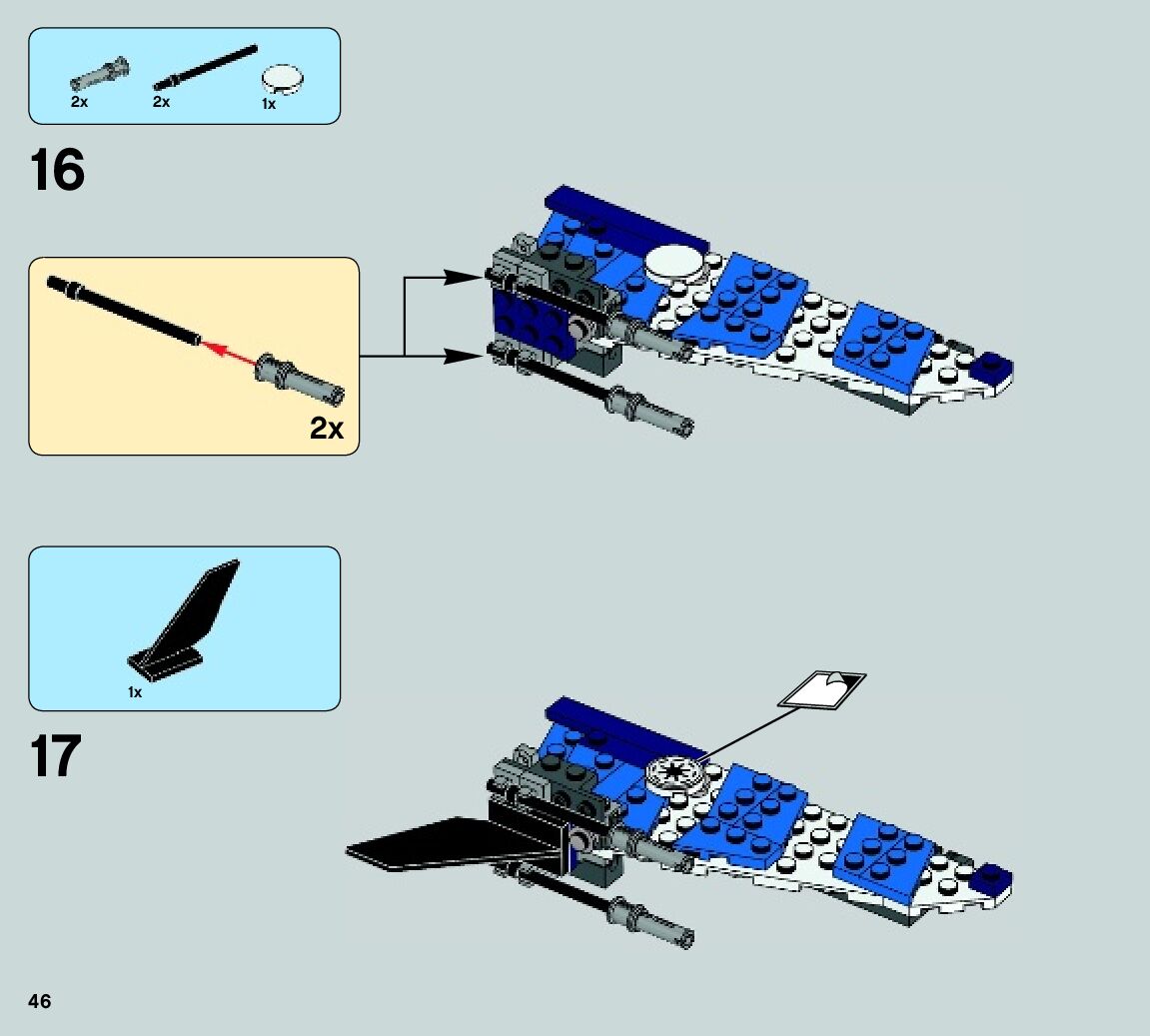 2x 2x 1x

16

2x

1x

17

46