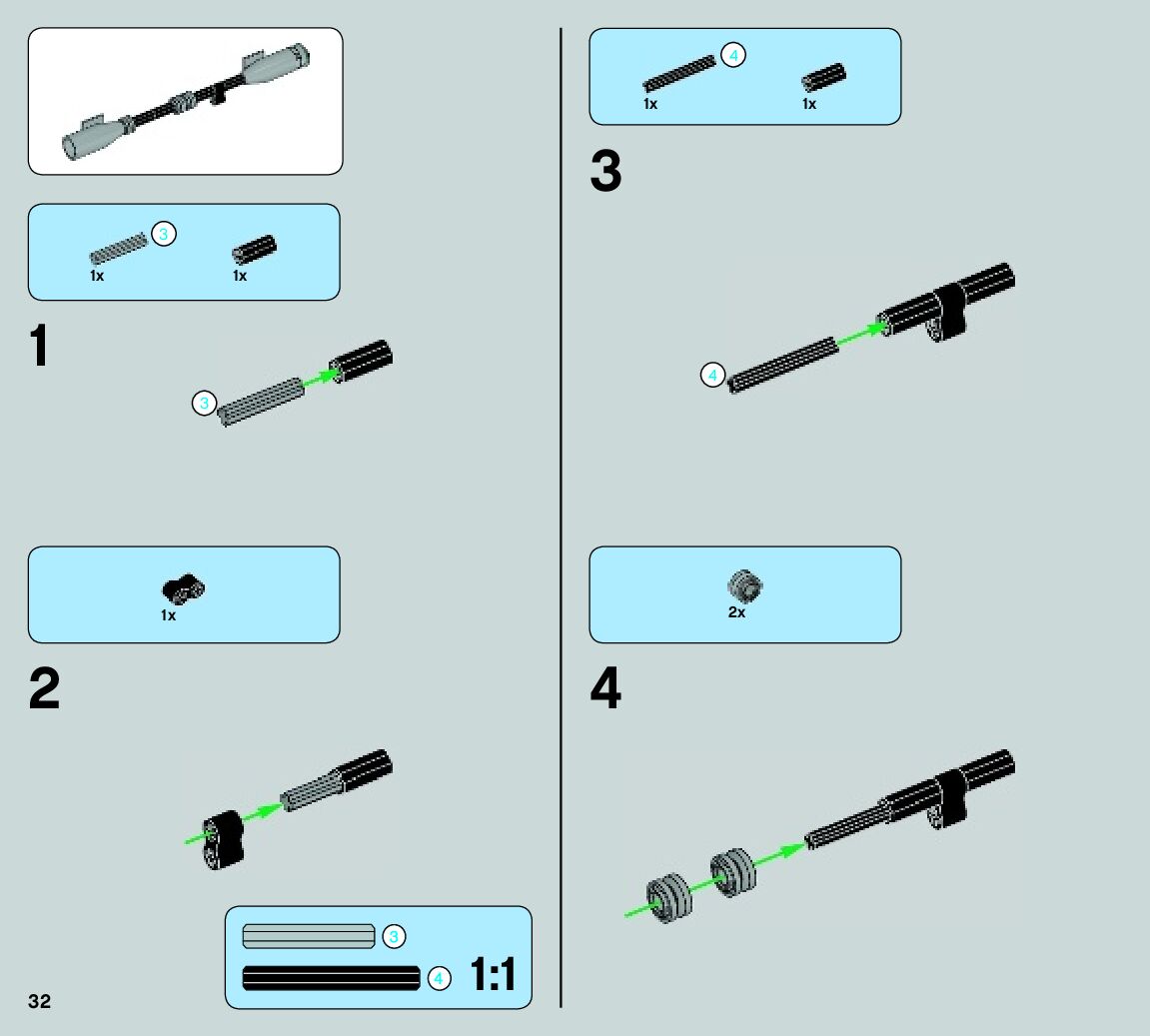 3
1x
1x

1

3

1x

2

3
4
1:1

32

4
1x
1x

3

4

2x

4