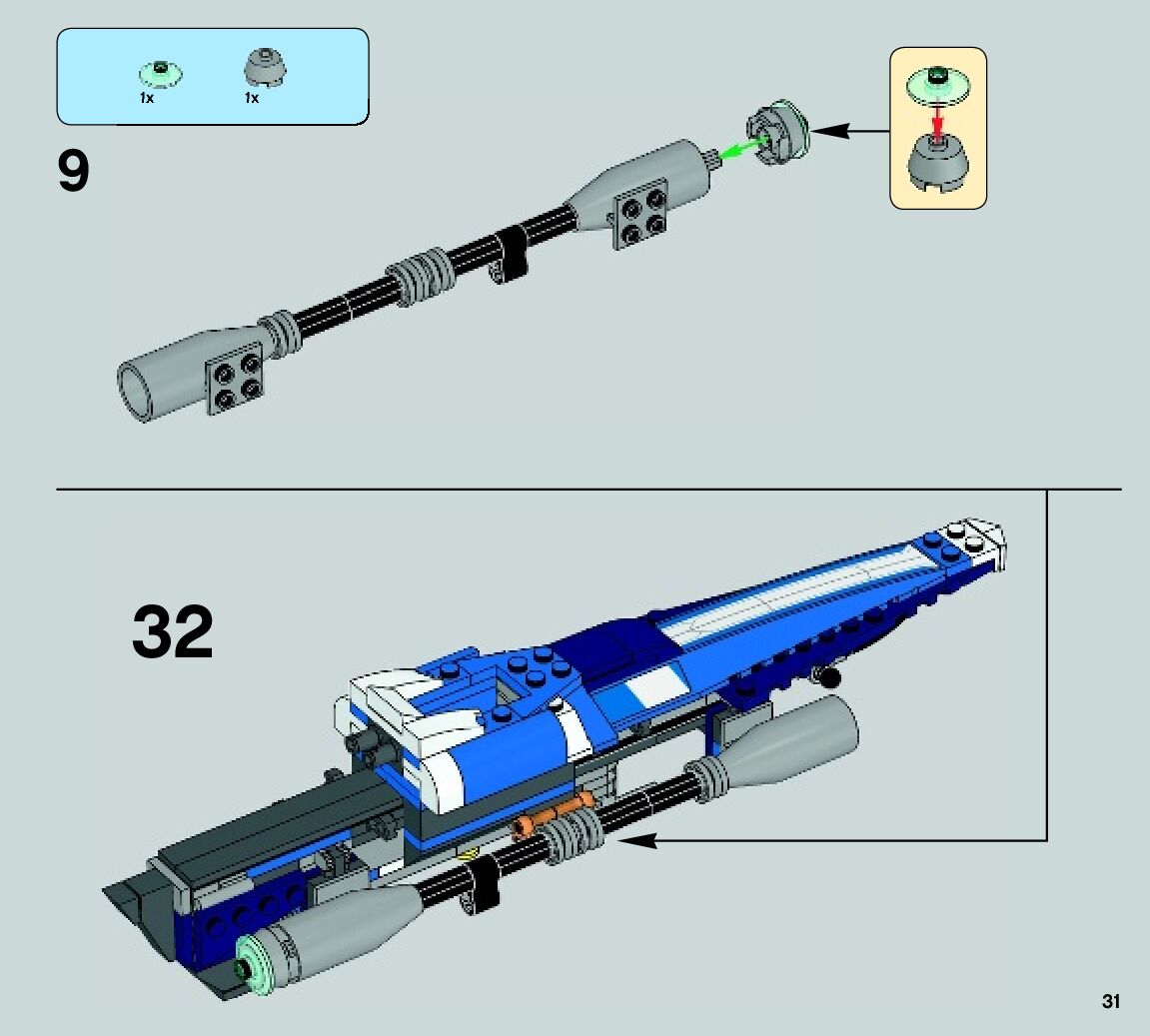 1x 1x

9

32

31