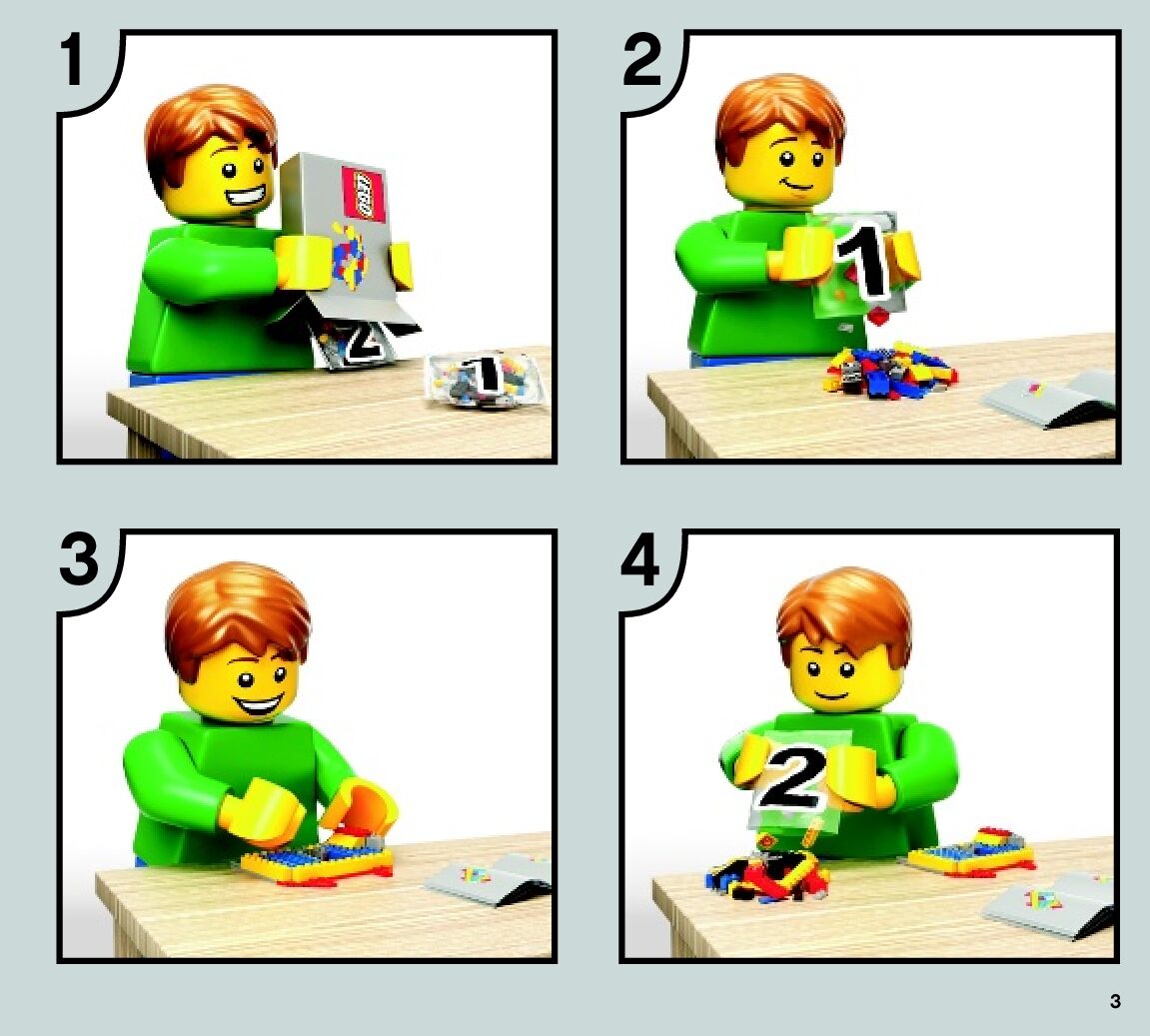 1

LEGO

2

1

2

1

3

4

2

3