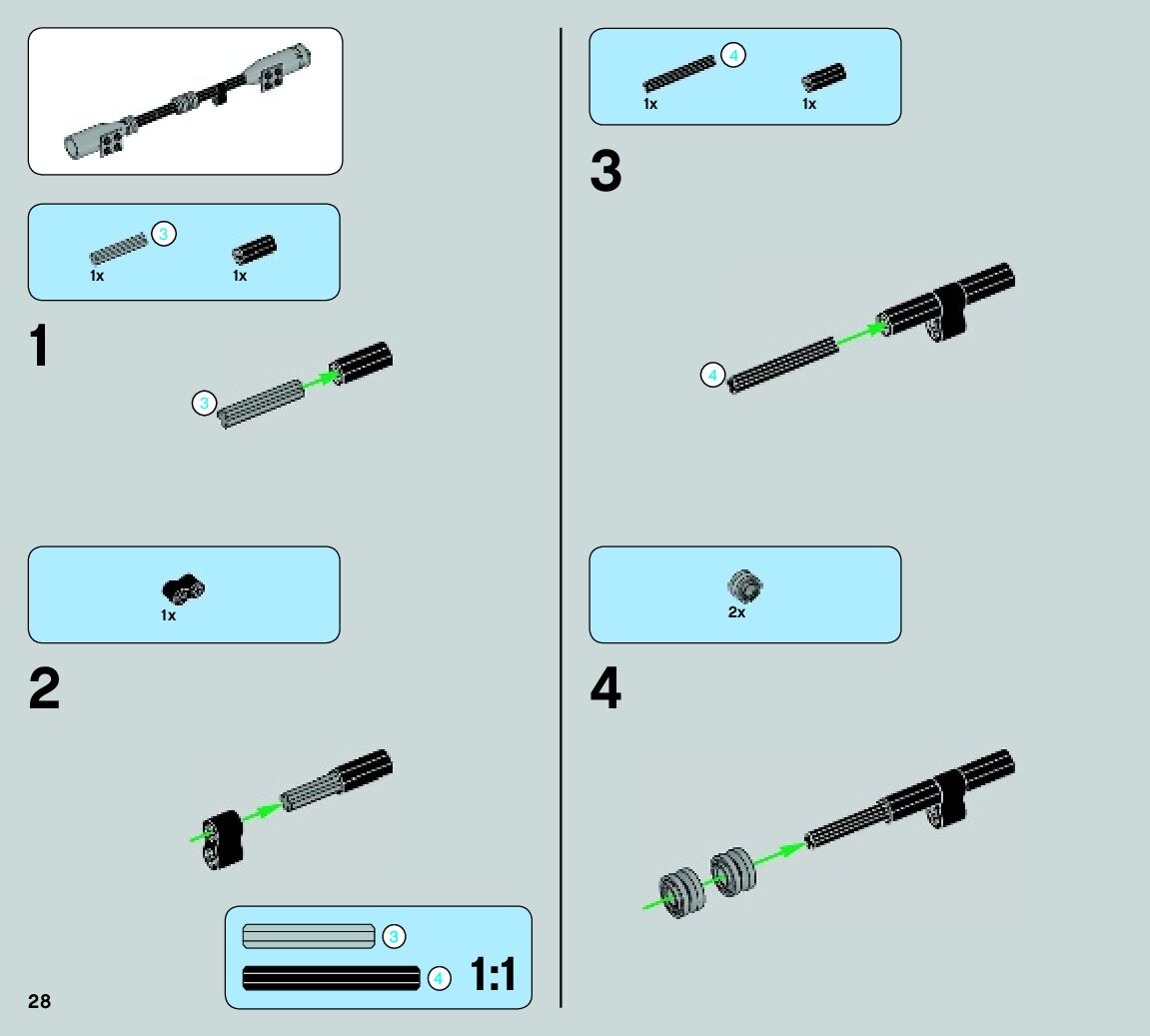 3

1x

1x

1

3

1x

2

3

4

1:1

28

4

1x

1x

3

4

2x

4