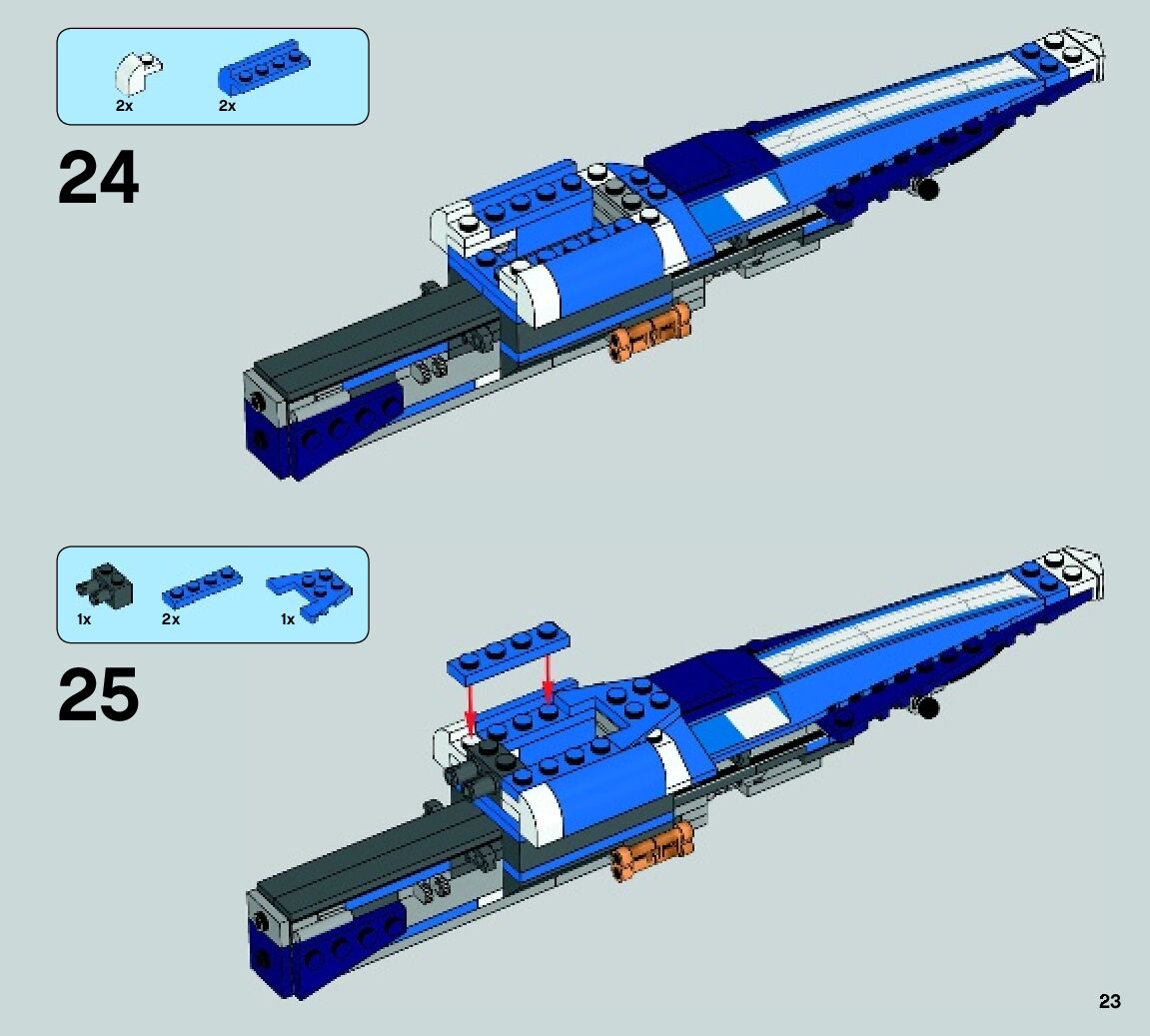 2x 2x

24

1x 2x 1x

25

23