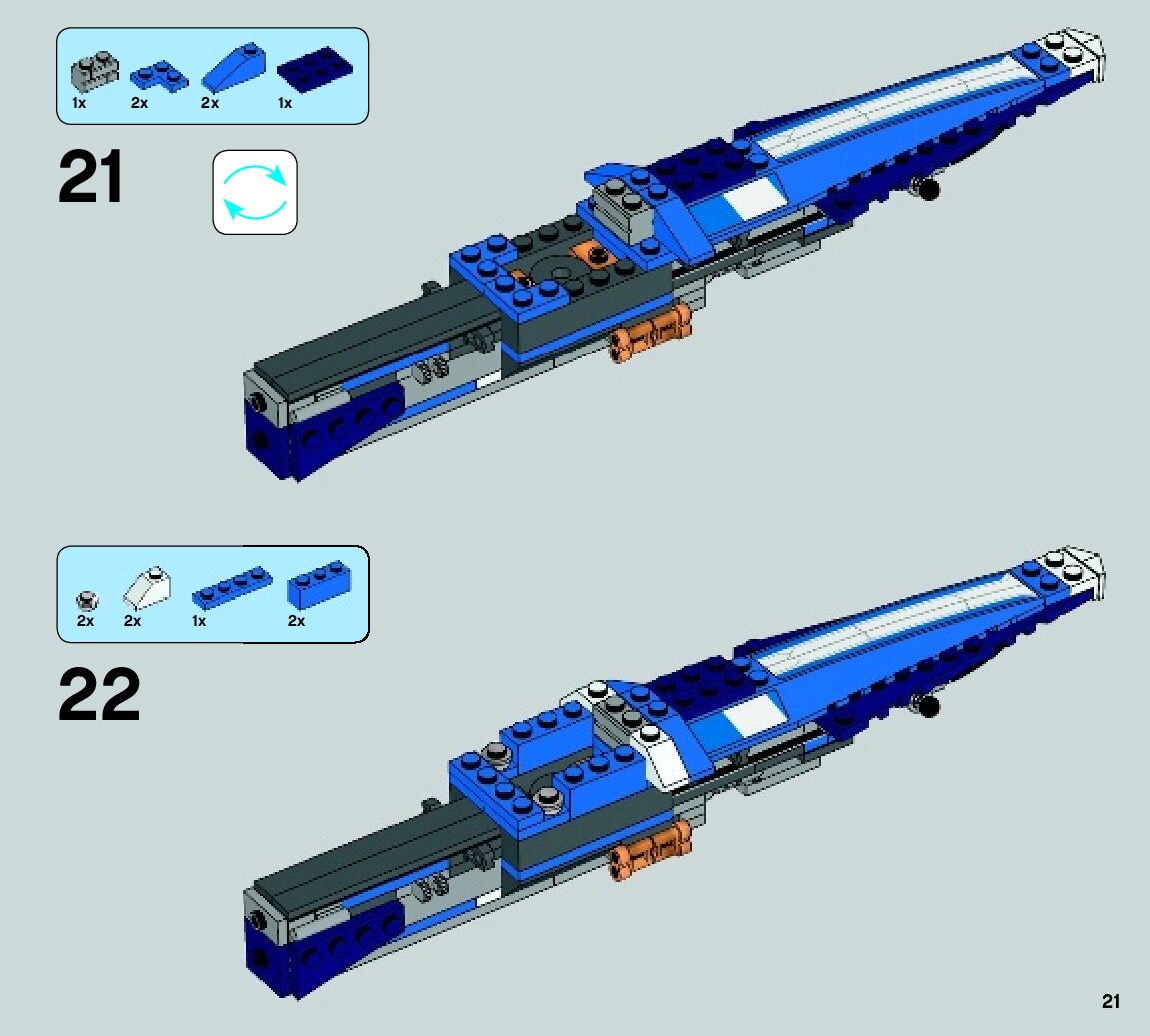 1x 2x 2x 1x

21

2x 2x 1x 2x

22

21